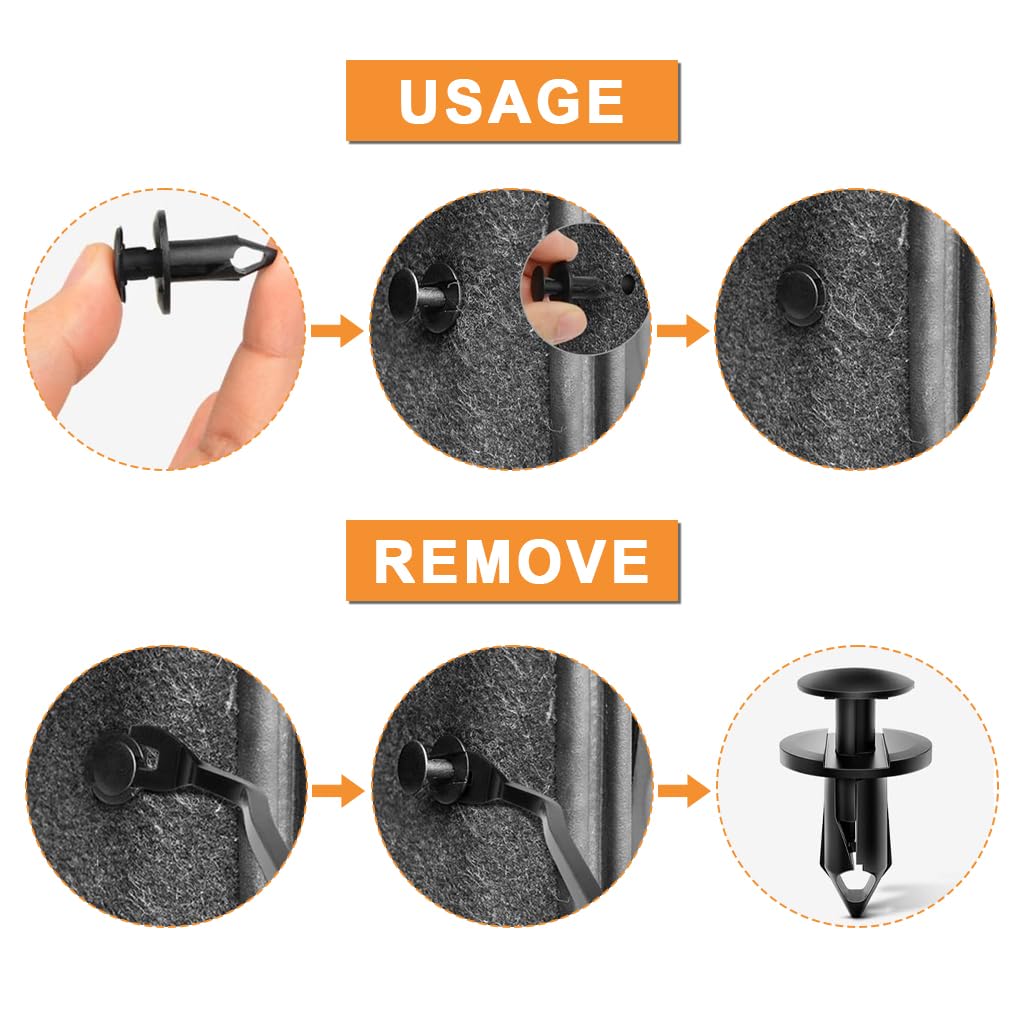 USAGE

REMOVE