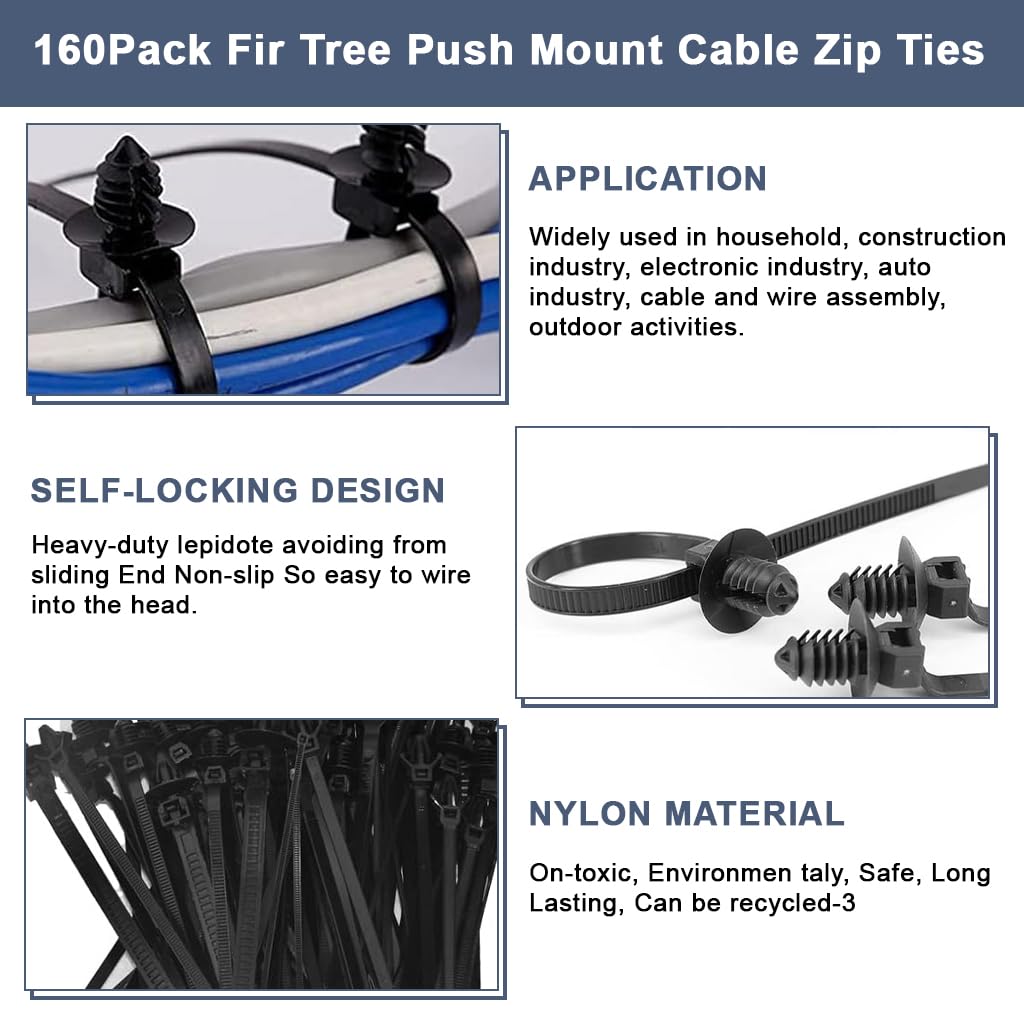 160Pack Fir Tree Push Mount Cable Zip Ties

APPLICATION

Widely used in household, construction industry, electronic industry, auto industry, cable and wire assembly, outdoor activities.

SELF-LOCKING DESIGN

Heavy-duty lepidote avoiding from sliding End Non-slip So easy to wire into the head.

NYLON MATERIAL

On-toxic, Environmen taly, Safe, Long Lasting, Can be recycled-3