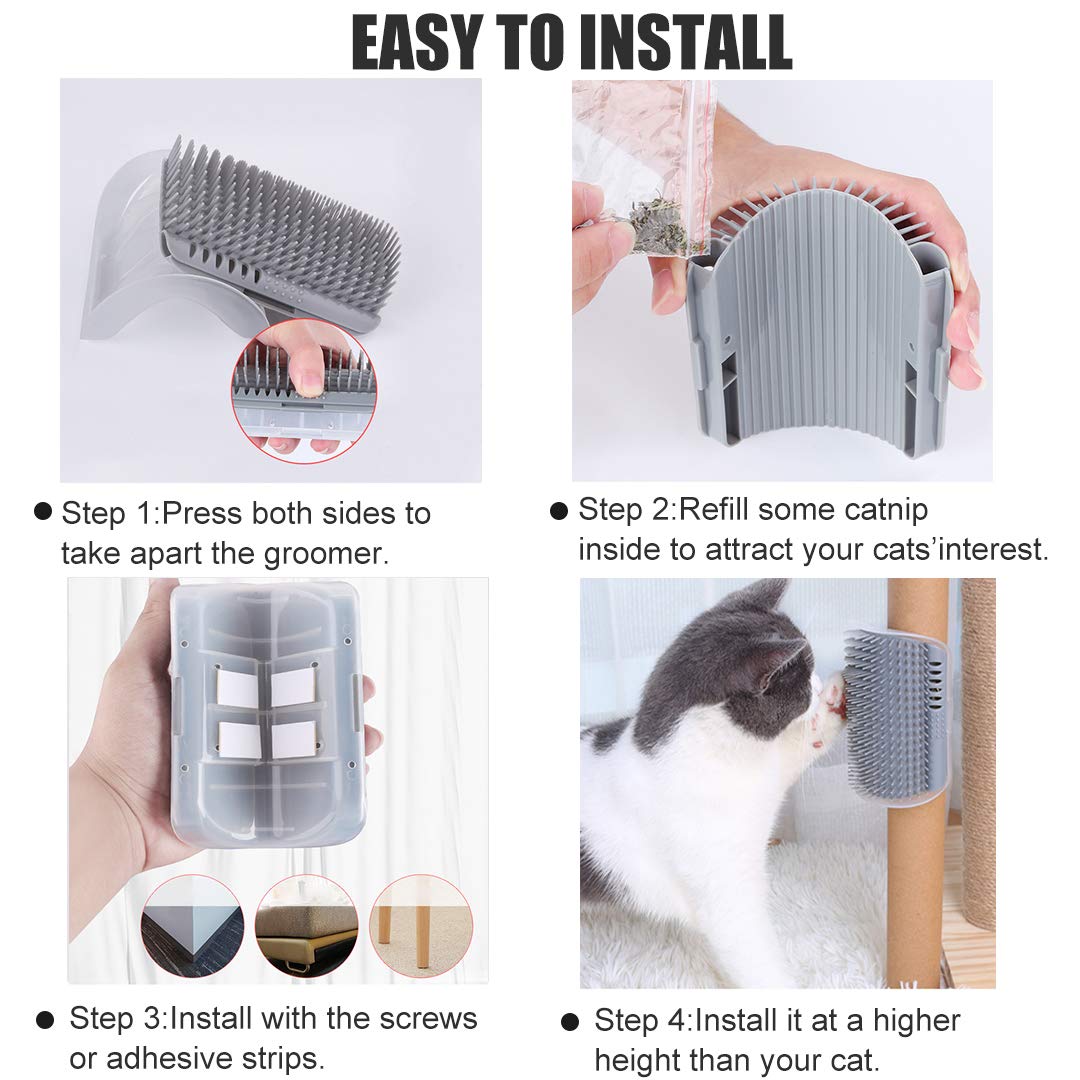 EASY TO INSTALL

● Step 1:Press both sides to take apart the groomer.

● Step 2:Refill some catnip inside to attract your cats'interest.

● Step 3:Install with the screws or adhesive strips.

● Step 4:Install it at a higher height than your cat.