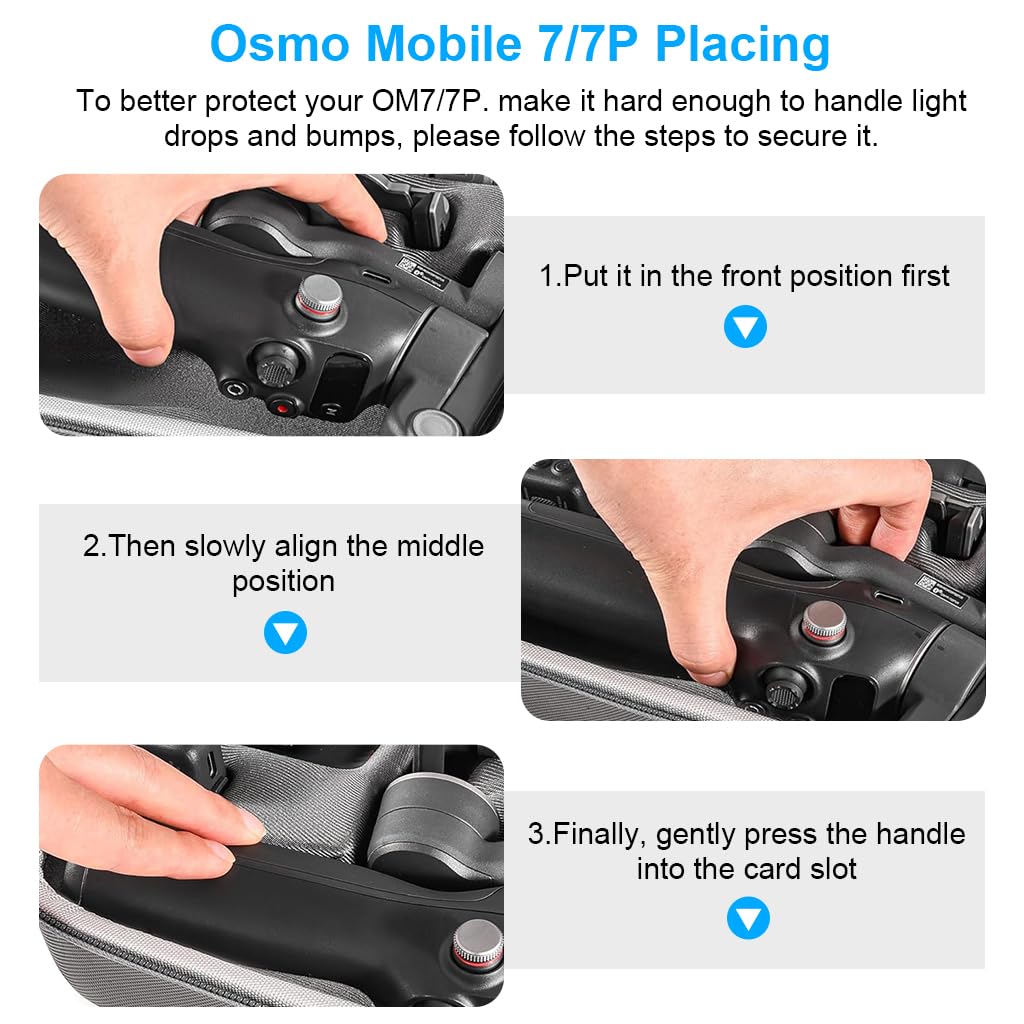 Osmo Mobile 7/7P Placing

To better protect your OM7/7P. make it hard enough to handle light drops and bumps, please follow the steps to secure it.

1.Put it in the front position first

2.Then slowly align the middle position

3.Finally, gently press the handle into the card slot