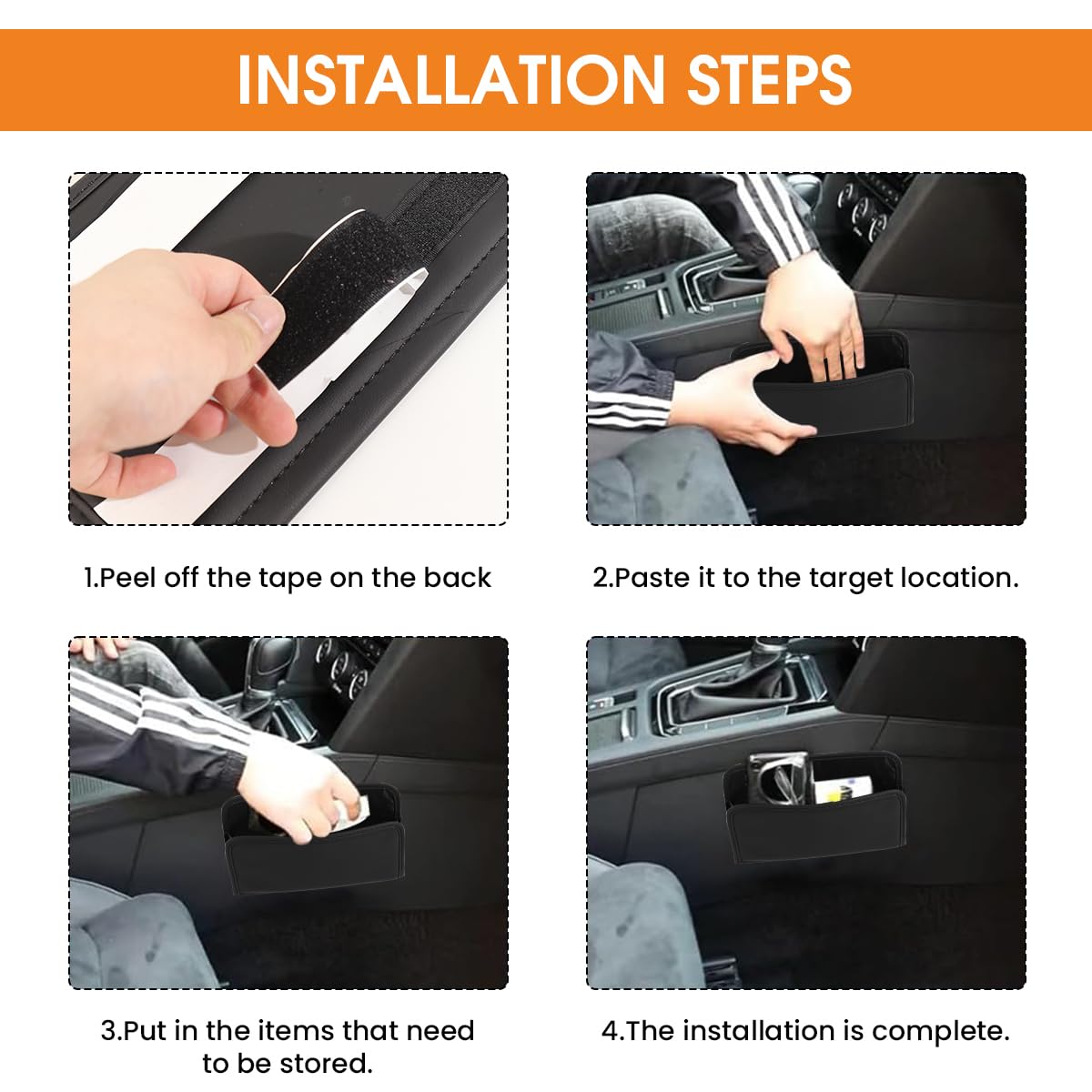 INSTALLATION STEPS

1.Peel off the tape on the back

2.Paste it to the target location.

3.Put in the items that need to be stored.

4.The installation is complete.