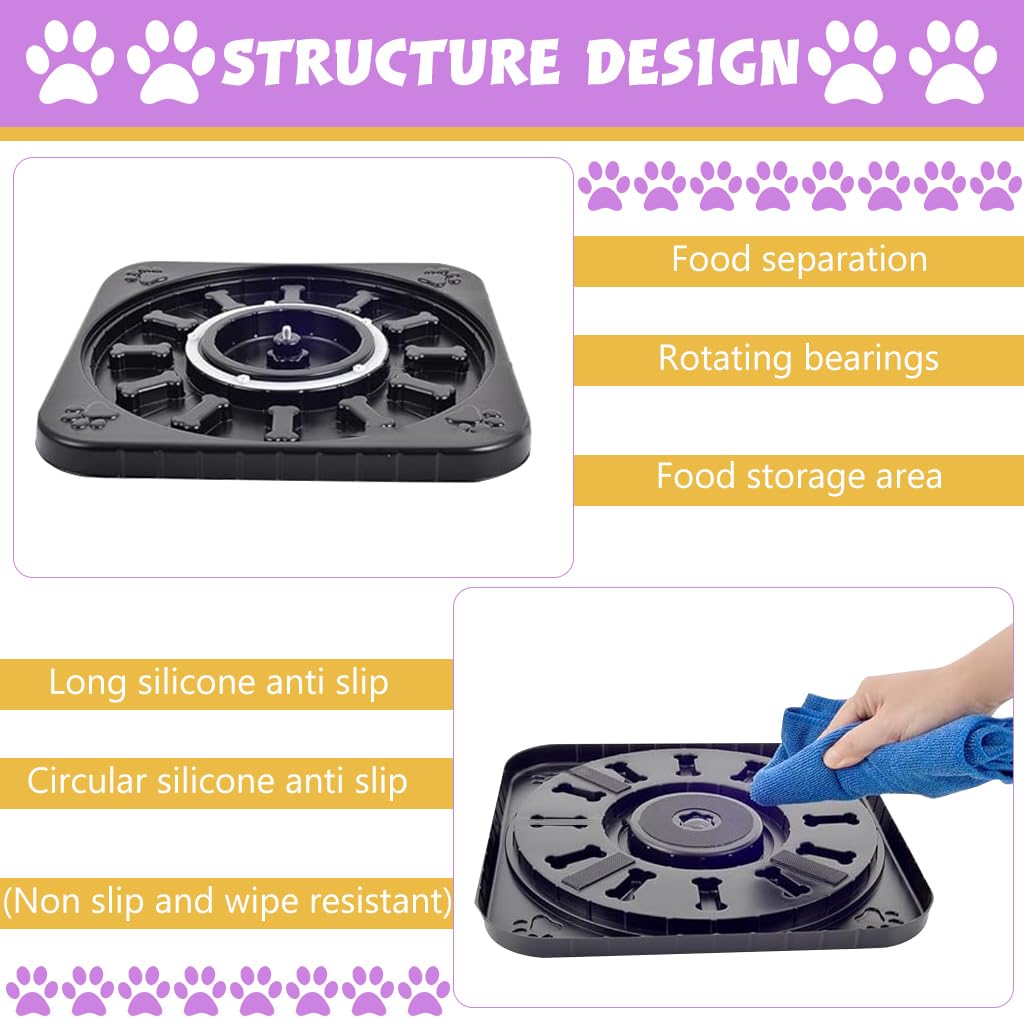 STRUCTURE DESIGN

Food separation

Rotating bearings

Food storage area

Long silicone anti slip

Circular silicone anti slip

(Non slip and wipe resistant)