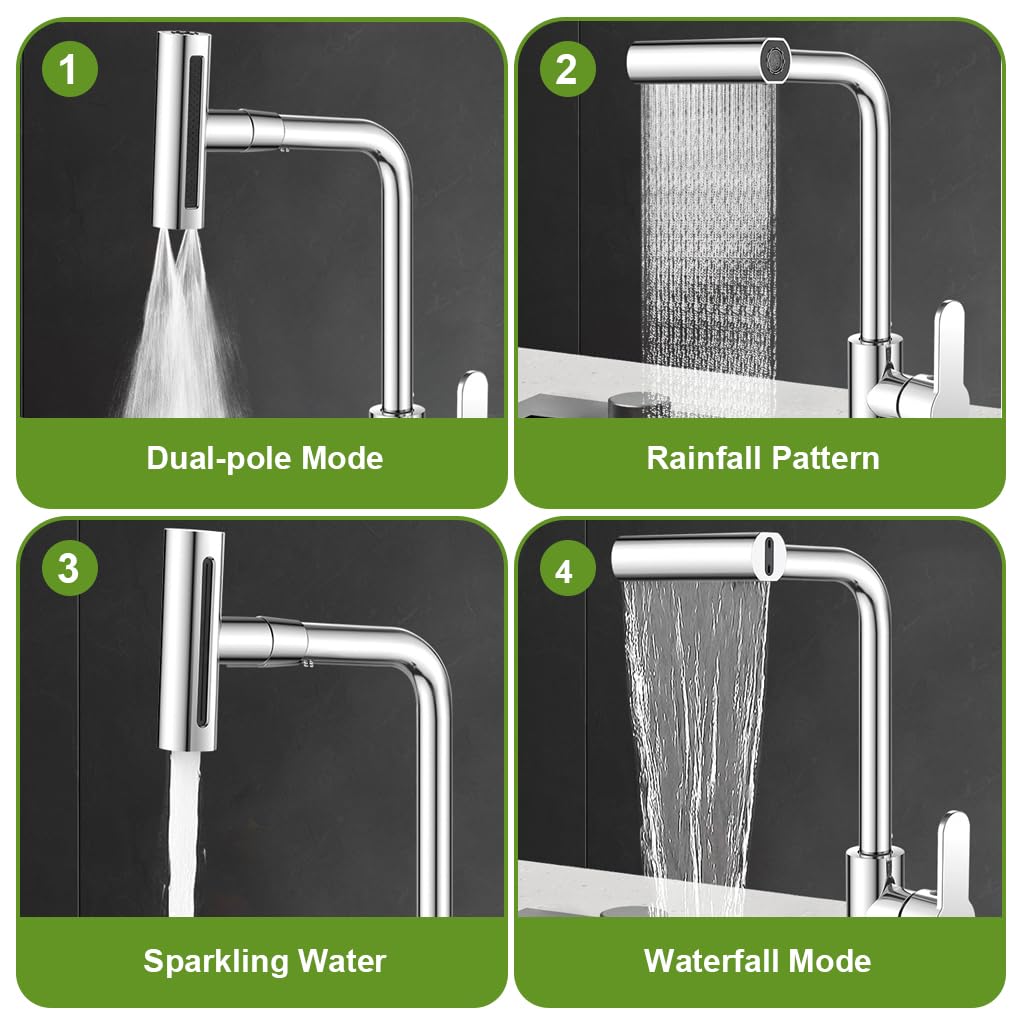 1
Dual-pole Mode

2
Rainfall Pattern

3
Sparkling Water

4
Waterfall Mode