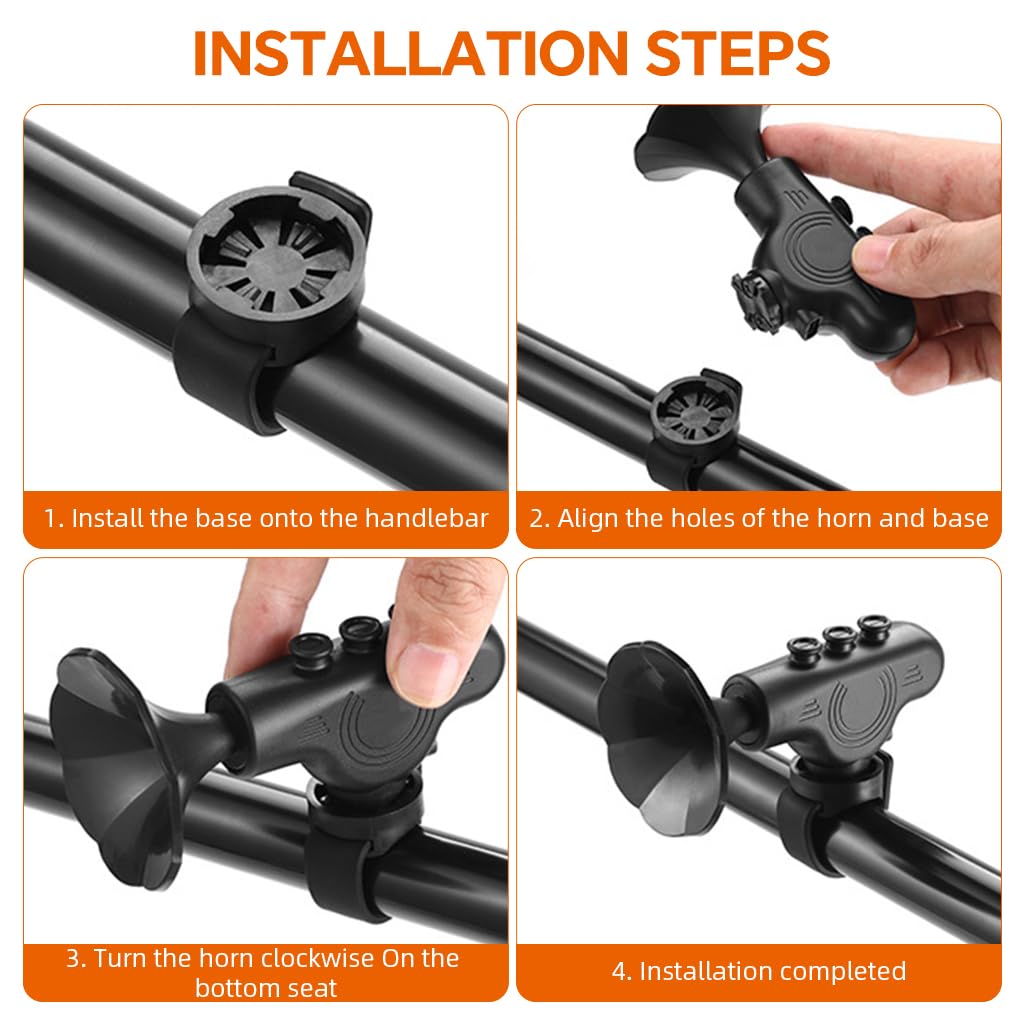 INSTALLATION STEPS

1. Install the base onto the handlebar

2. Align the holes of the horn and base

3. Turn the horn clockwise On the bottom seat

4. Installation completed