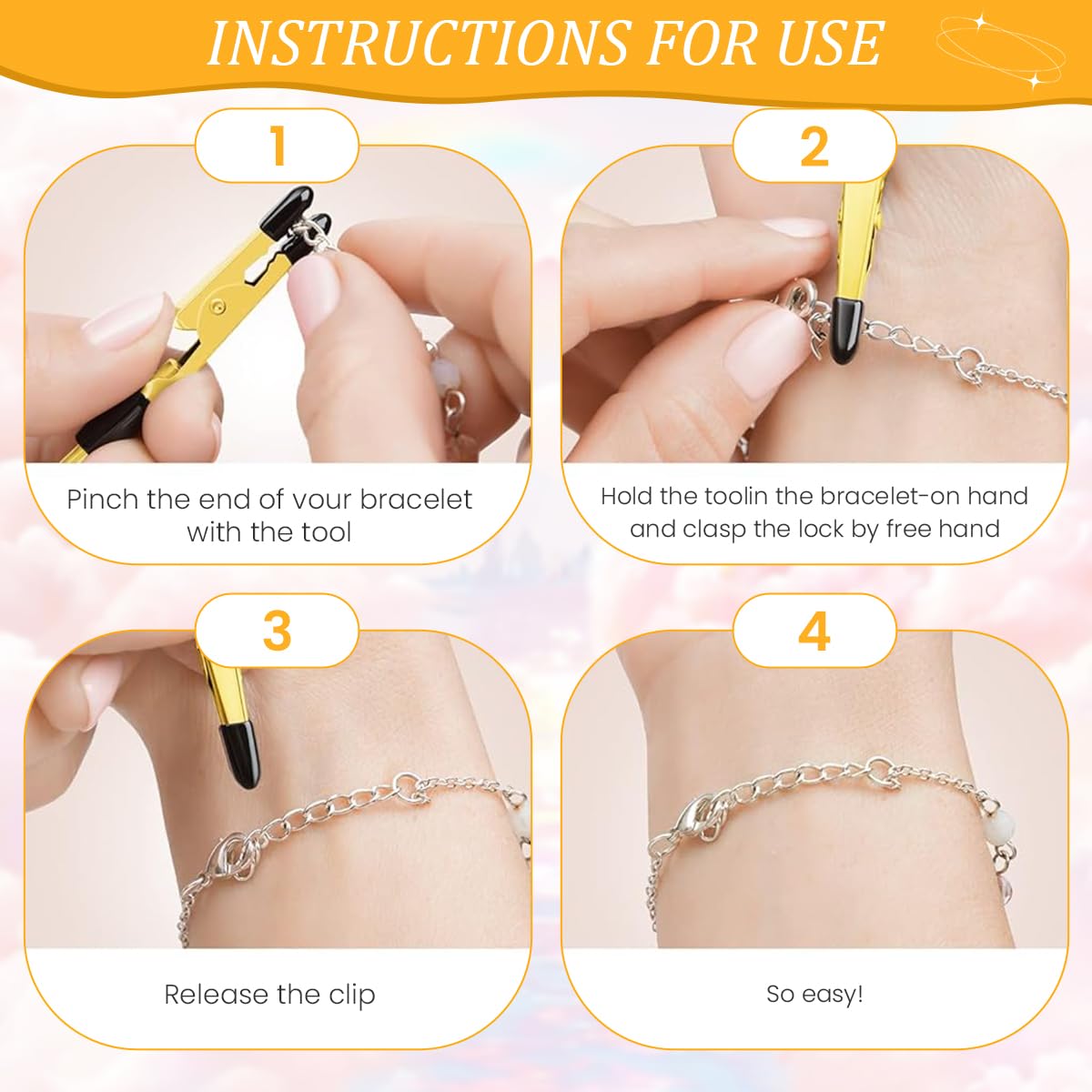 INSTRUCTIONS FOR USE

1

Pinch the end of vour bracelet with the tool

2

Hold the toolin the bracelet-on hand and clasp the lock by free hand

3

Release the clip

4

So easy!