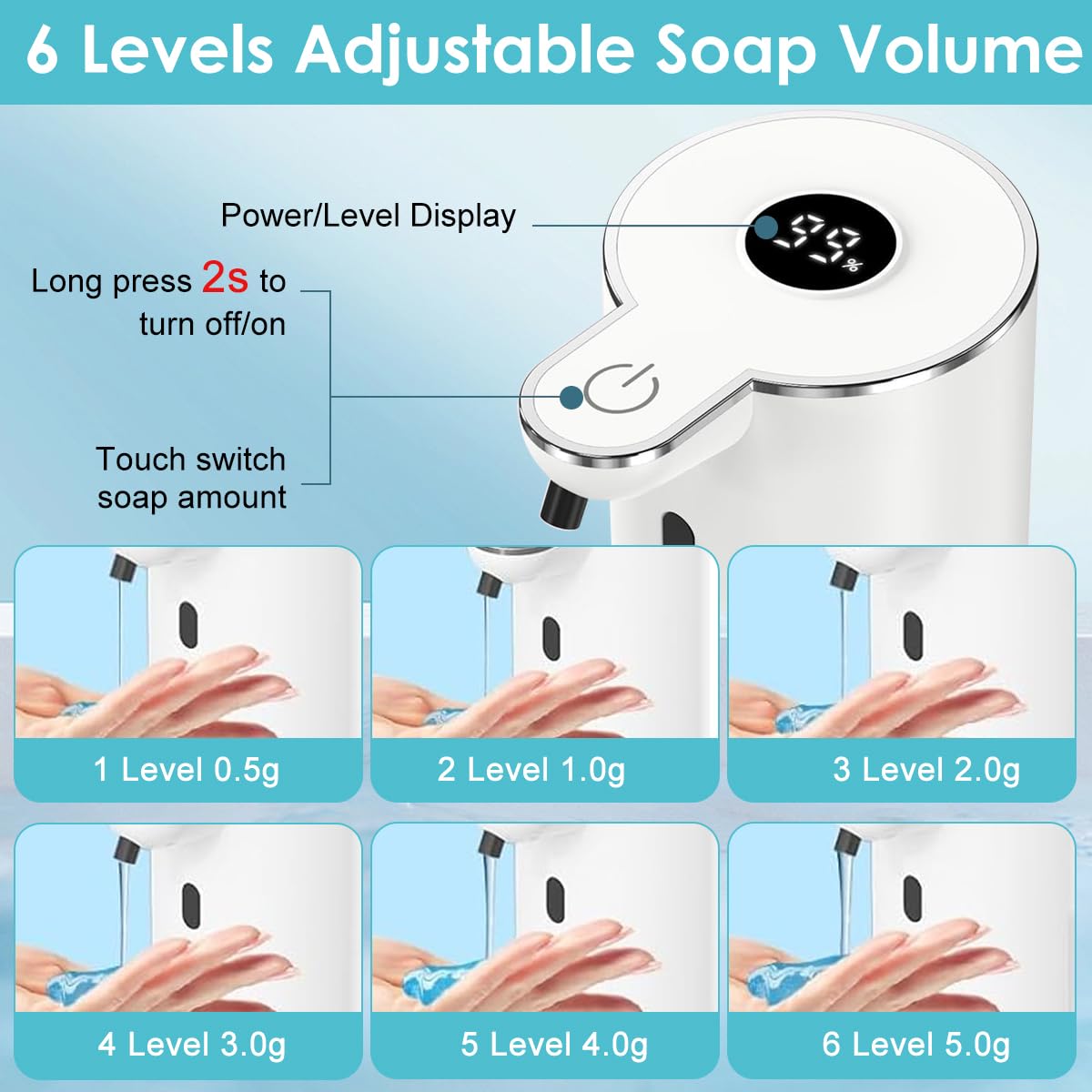 6 Levels Adjustable Soap Volume

Power/Level Display

99%

Long press 2s to turn off/on

Touch switch soap amount

1 Level 0.5g

2 Level 1.0g

3 Level 2.0g

4 Level 3.0g

5 Level 4.0g

6 Level 5.0g