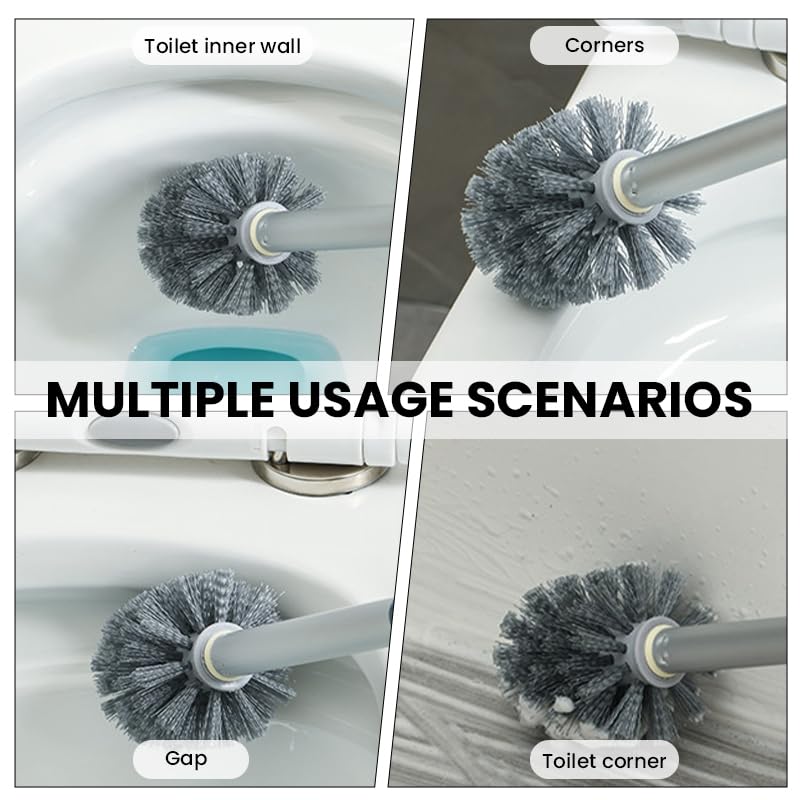 Toilet inner wall

Corners

MULTIPLE USAGE SCENARIOS

Gap

Toilet corner