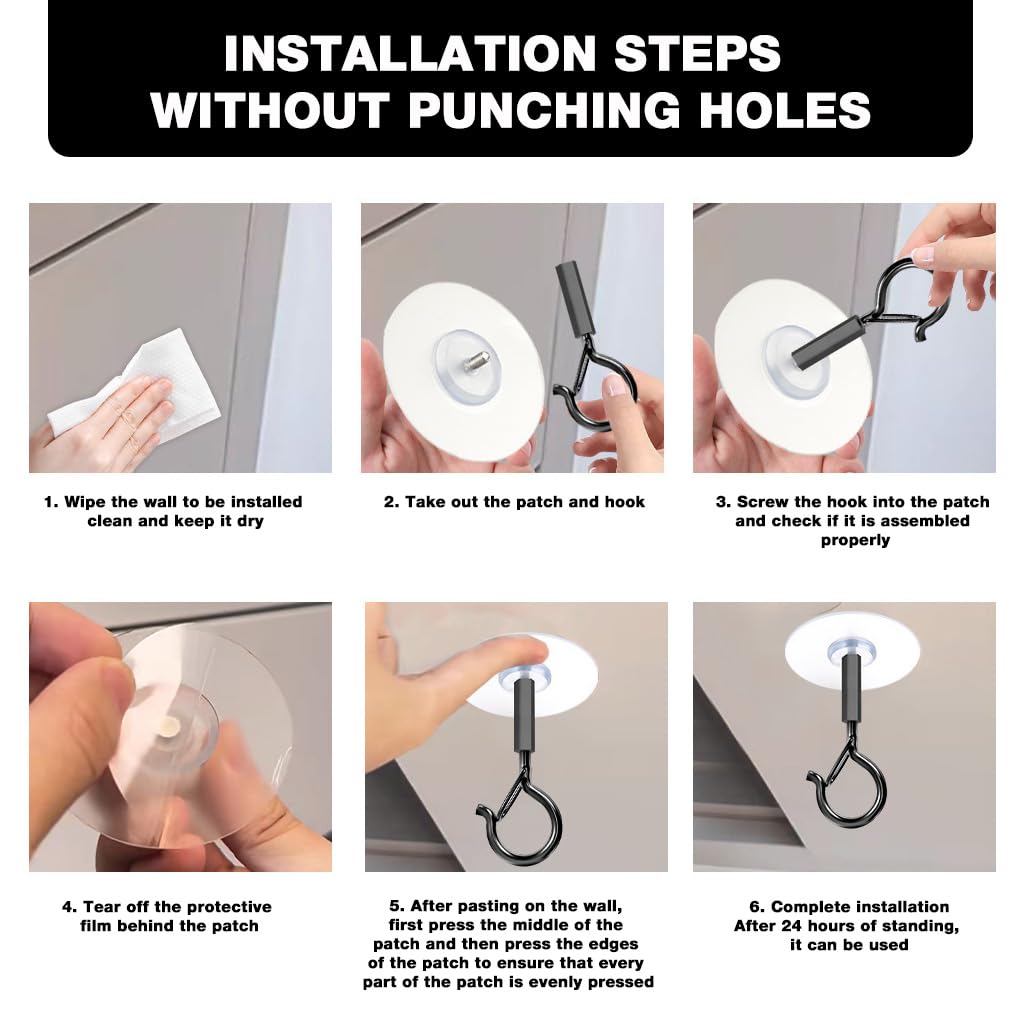 INSTALLATION STEPS
WITHOUT PUNCHING HOLES

1. Wipe the wall to be installed clean and keep it dry

2. Take out the patch and hook

3. Screw the hook into the patch and check if it is assembled properly

4. Tear off the protective film behind the patch

5. After pasting on the wall, first press the middle of the patch and then press the edges of the patch to ensure that every part of the patch is evenly pressed

6. Complete installation
After 24 hours of standing, it can be used