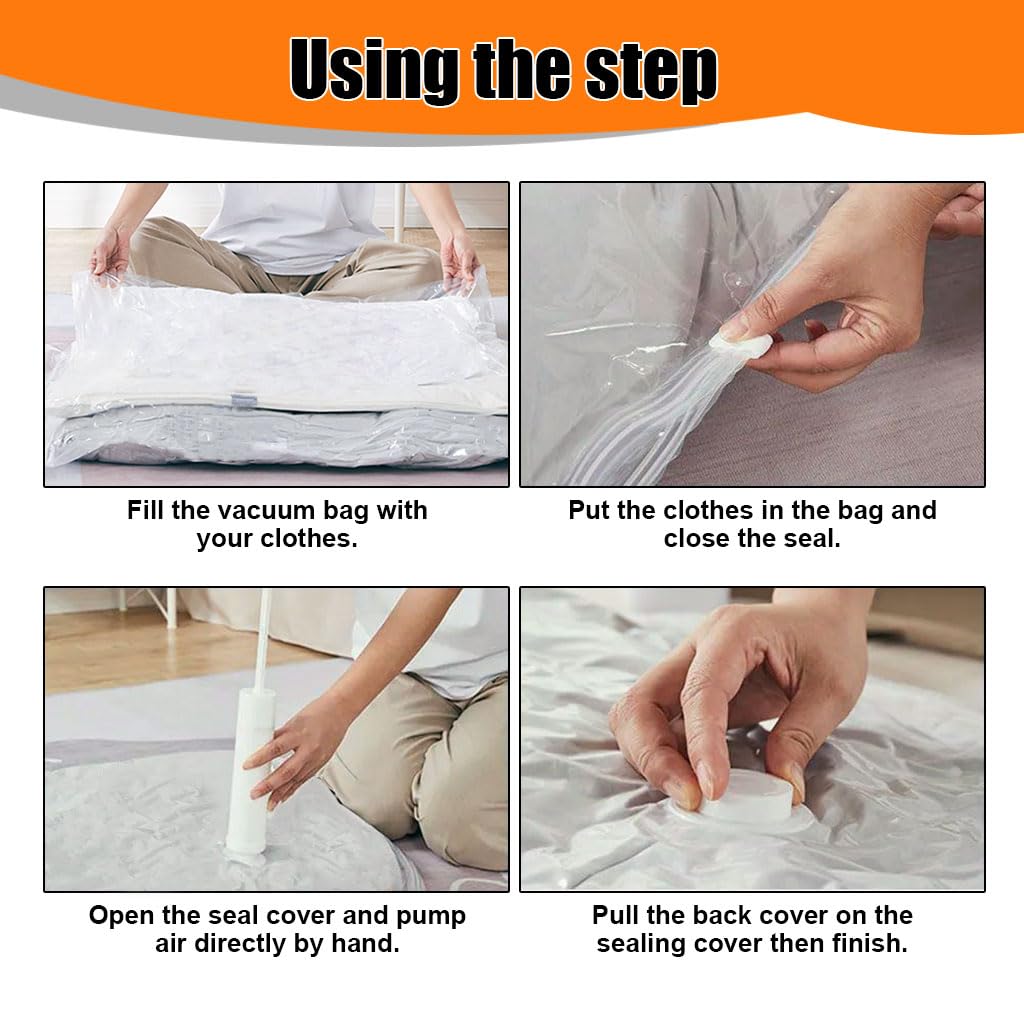 Using the step

Fill the vacuum bag with your clothes.

Put the clothes in the bag and close the seal.

Open the seal cover and pump air directly by hand.

Pull the back cover on the sealing cover then finish.