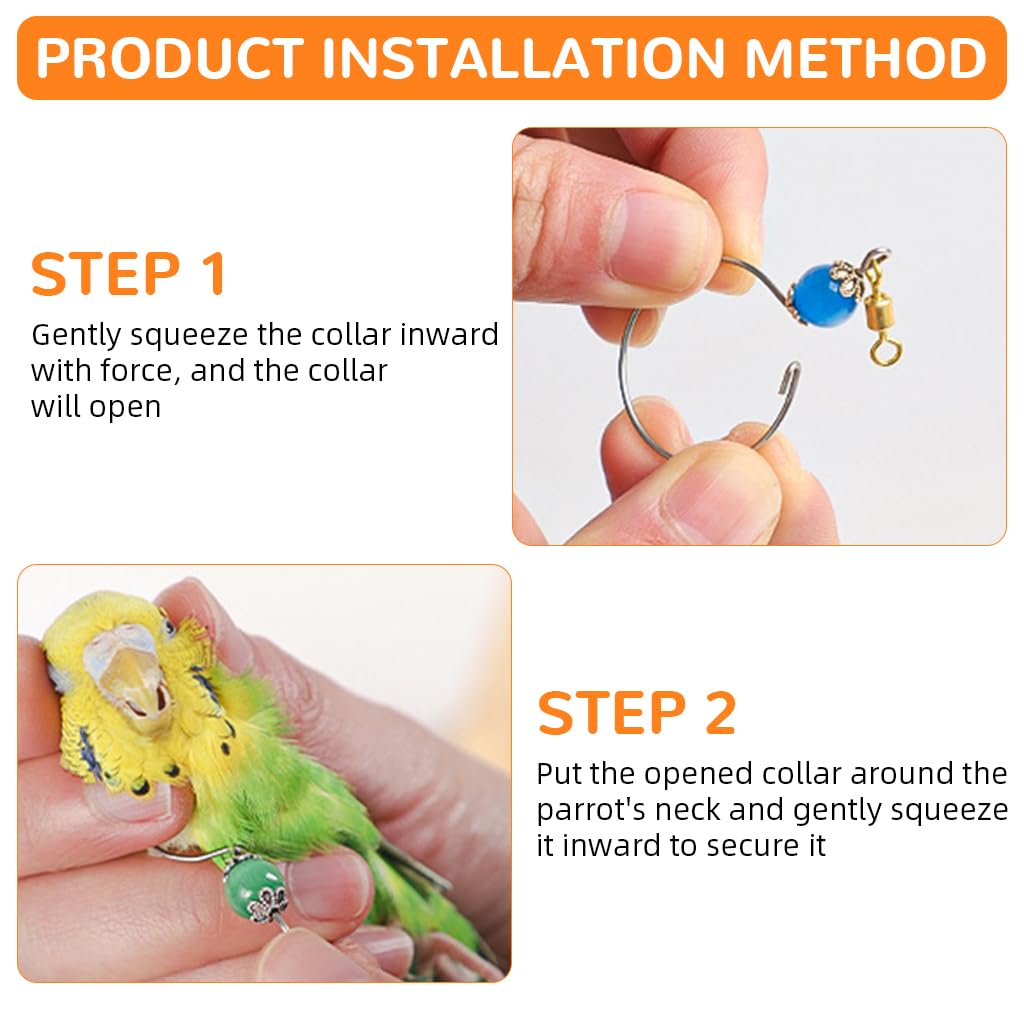 PRODUCT INSTALLATION METHOD

STEP 1

Gently squeeze the collar inward with force, and the collar will open

STEP 2

Put the opened collar around the parrot's neck and gently squeeze it inward to secure it