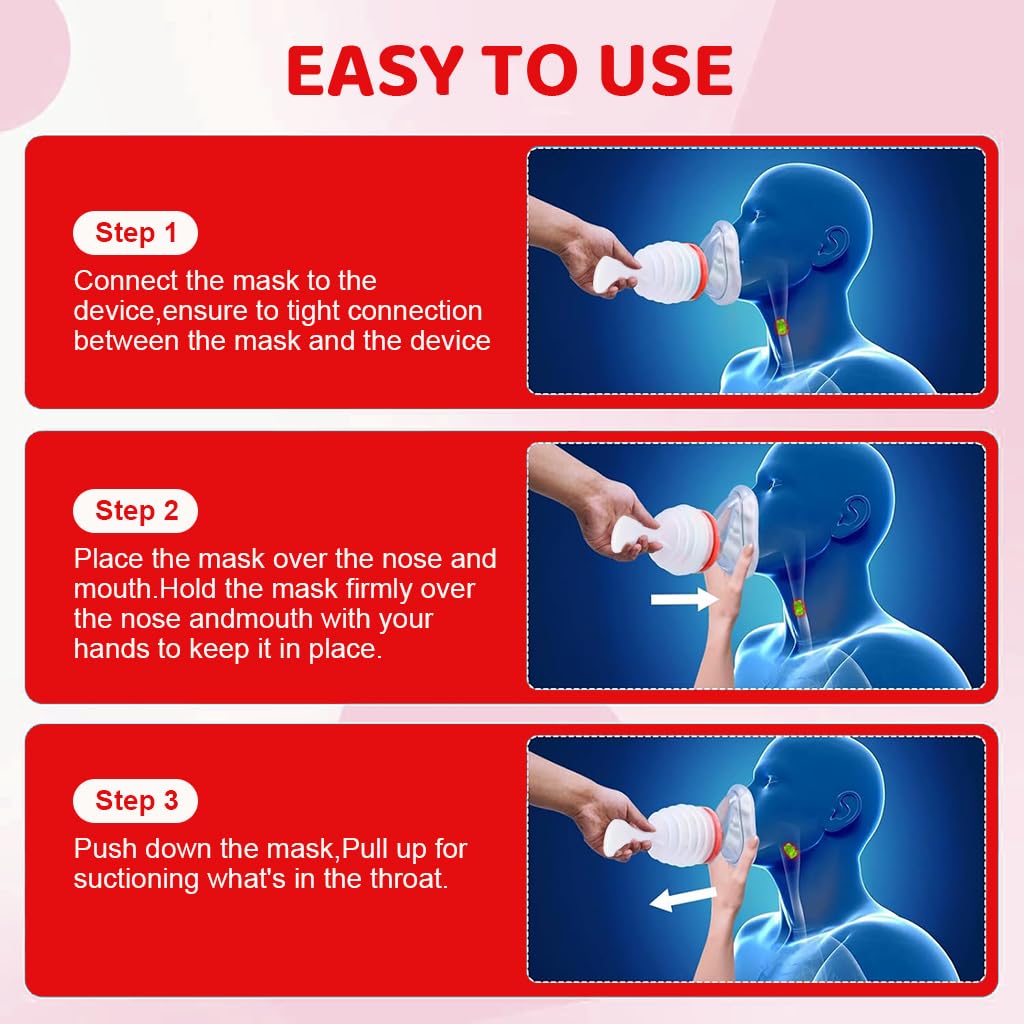 EASY TO USE

Step 1

Connect the mask to the device,ensure to tight connection between the mask and the device

Step 2

Place the mask over the nose and mouth.Hold the mask firmly over the nose andmouth with your hands to keep it in place.

Step 3

Push down the mask,Pull up for suctioning what's in the throat.