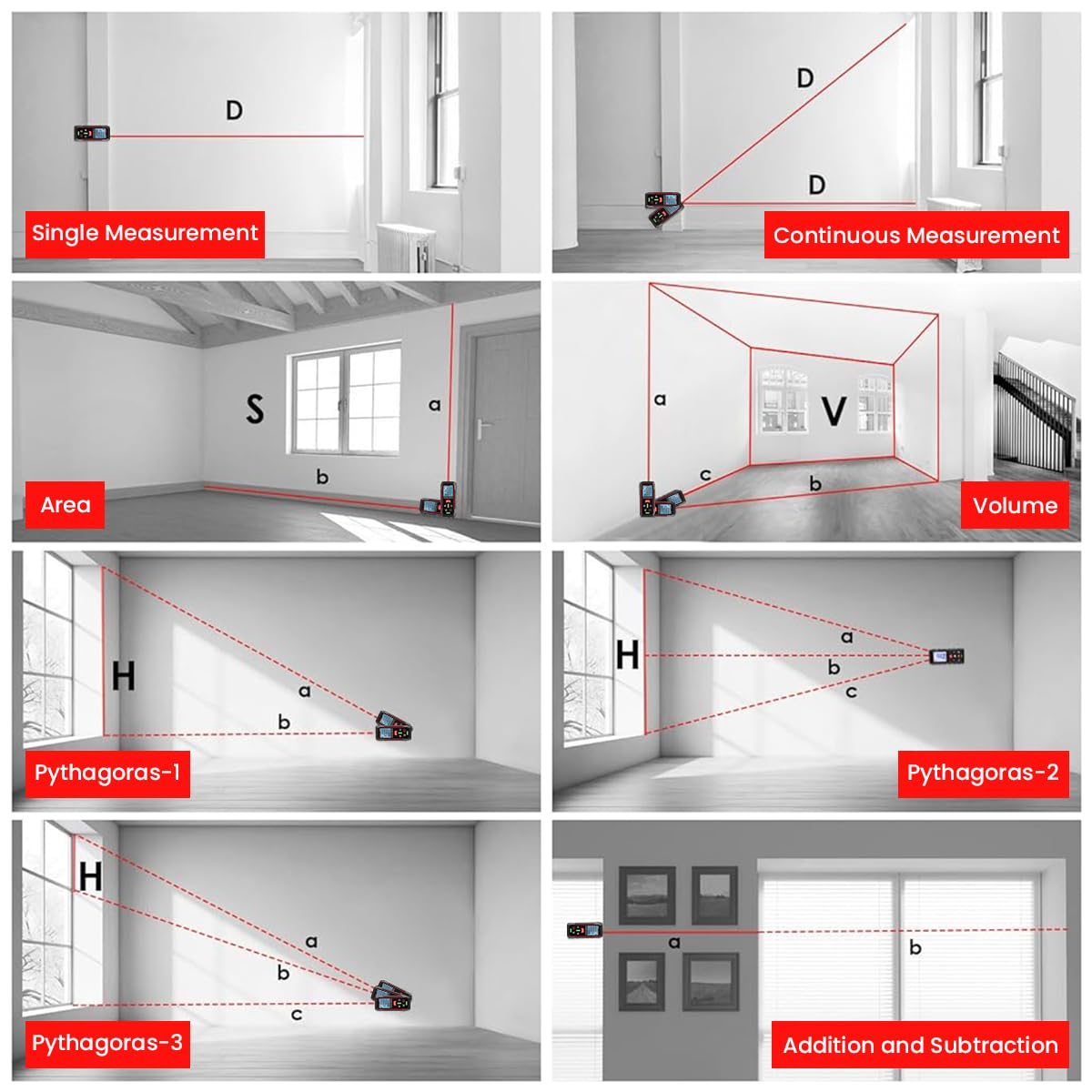 D

Single Measurement

D

D

Continuous Measurement

S

a

b

Area

a

V

c

b

Volume

H

a

b

Pythagoras-1

H

a

b

c

Pythagoras-2

H

a

b

c

Pythagoras-3

a

b

Addition and Subtraction