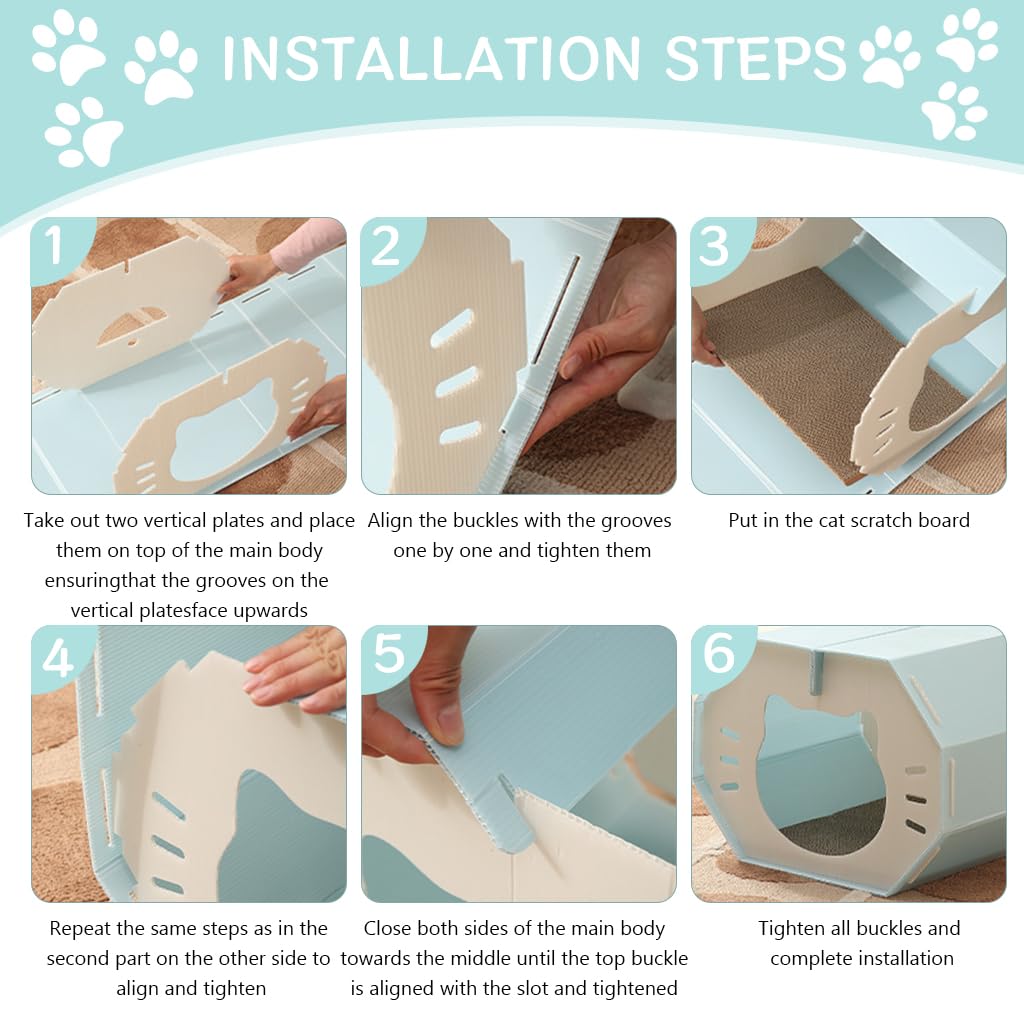 INSTALLATION STEPS

1

Take out two vertical plates and place them on top of the main body ensuringthat the grooves on the vertical platesface upwards

2

Align the buckles with the grooves one by one and tighten them

3

Put in the cat scratch board

4

Repeat the same steps as in the second part on the other side to align and tighten

5

Close both sides of the main body towards the middle until the top buckle is aligned with the slot and tightened

6

Tighten all buckles and complete installation