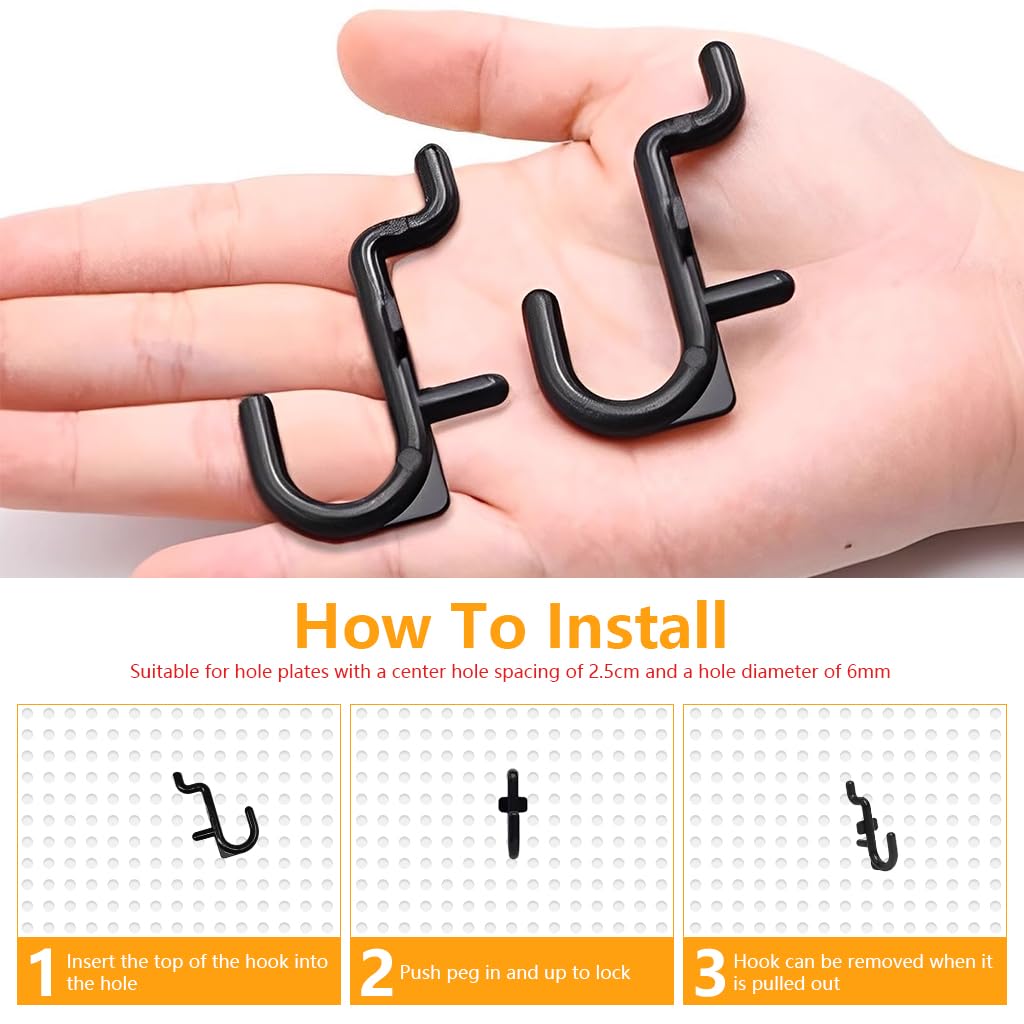 How To Install

Suitable for hole plates with a center hole spacing of 2.5cm and a hole diameter of 6mm

1 Insert the top of the hook into the hole

2 Push peg in and up to lock

3 Hook can be removed when it is pulled out