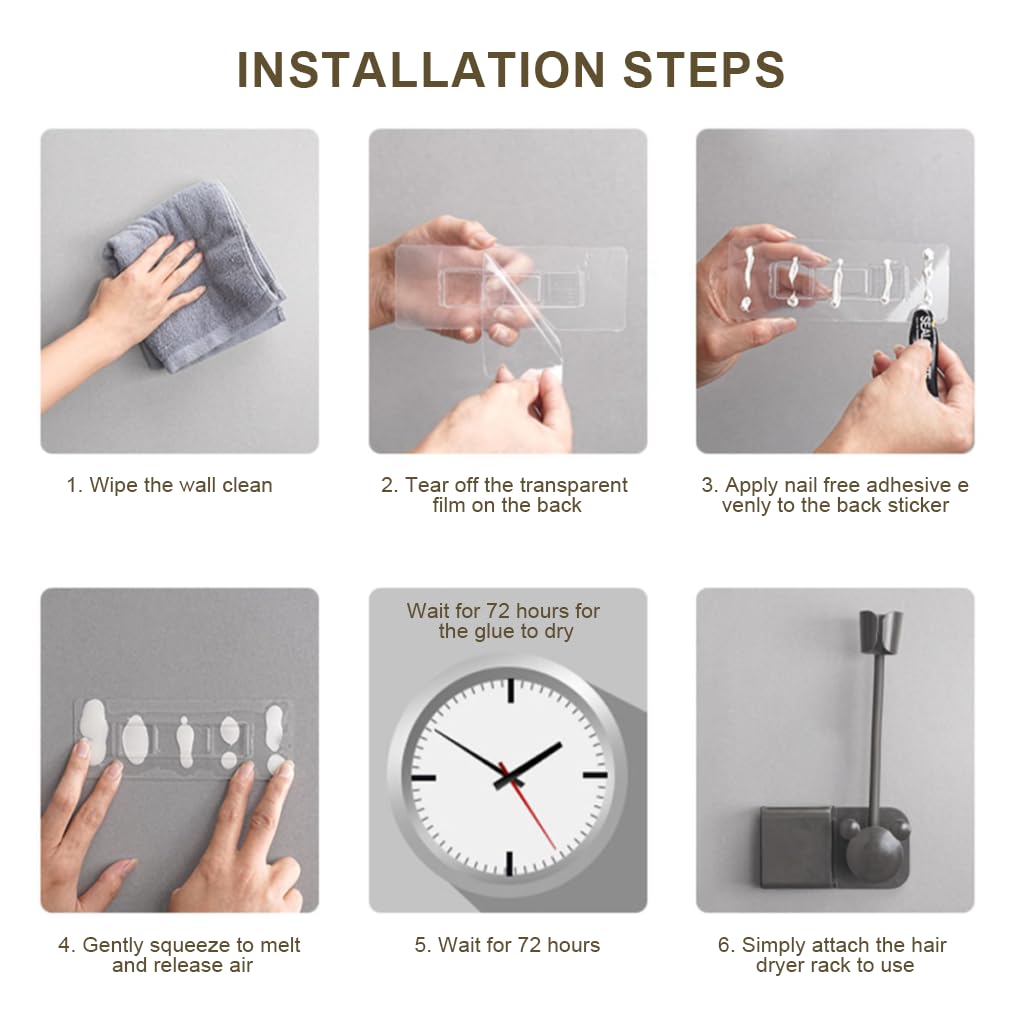 INSTALLATION STEPS

1. Wipe the wall clean

2. Tear off the transparent film on the back

3. Apply nail free adhesive e venly to the back sticker

4. Gently squeeze to melt and release air

Wait for 72 hours for the glue to dry

5. Wait for 72 hours

6. Simply attach the hair dryer rack to use