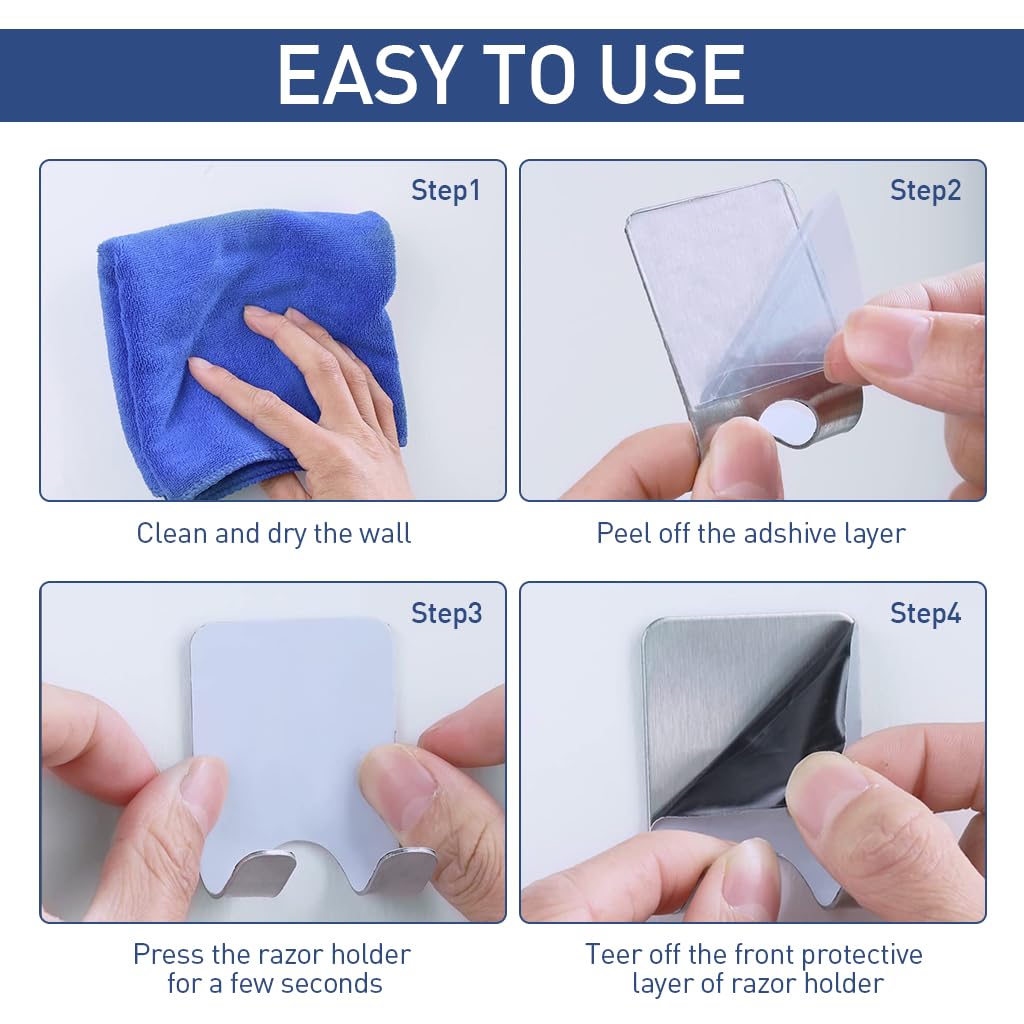 EASY TO USE

Step1

Clean and dry the wall

Step2

Peel off the adshive layer

Step3

Press the razor holder for a few seconds

Step4

Teer off the front protective layer of razor holder