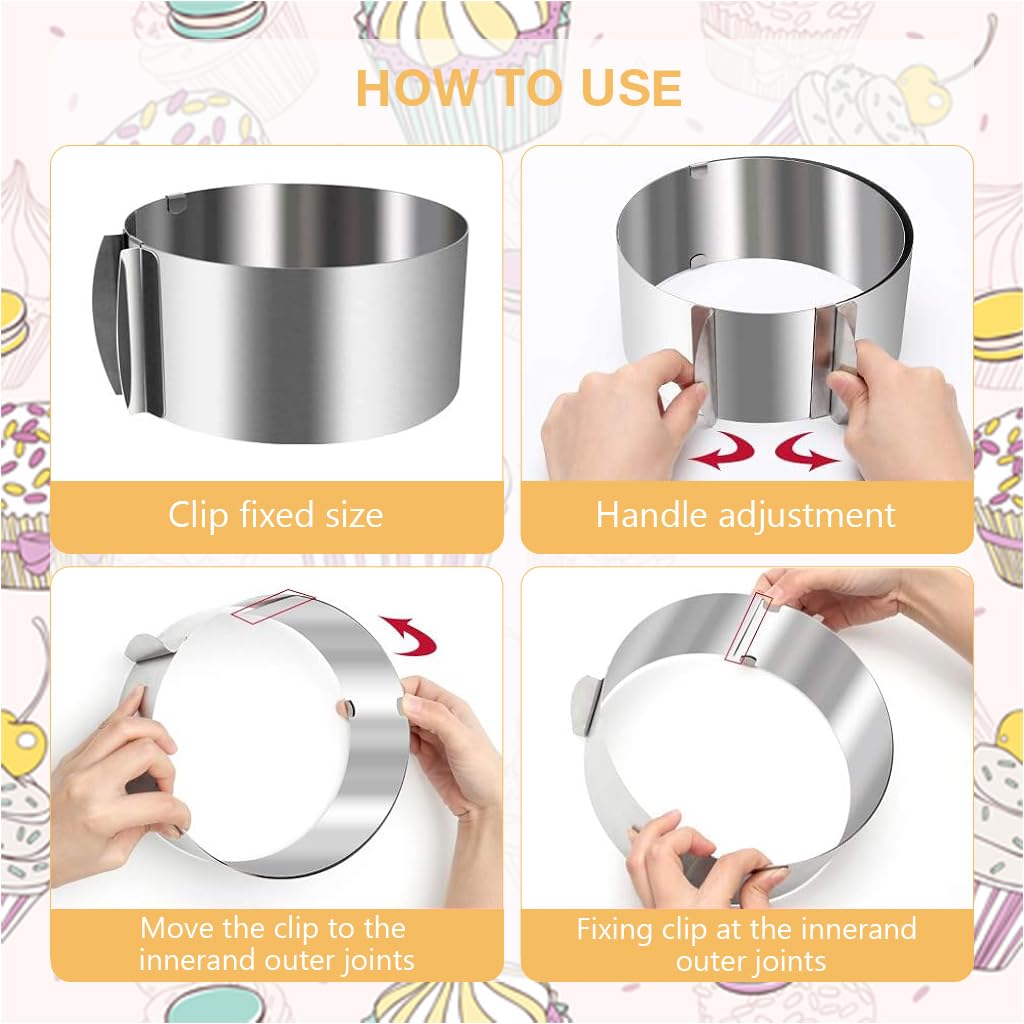 HOW TO USE

Clip fixed size

Handle adjustment

Move the clip to the innerand outer joints

Fixing clip at the innerand outer joints