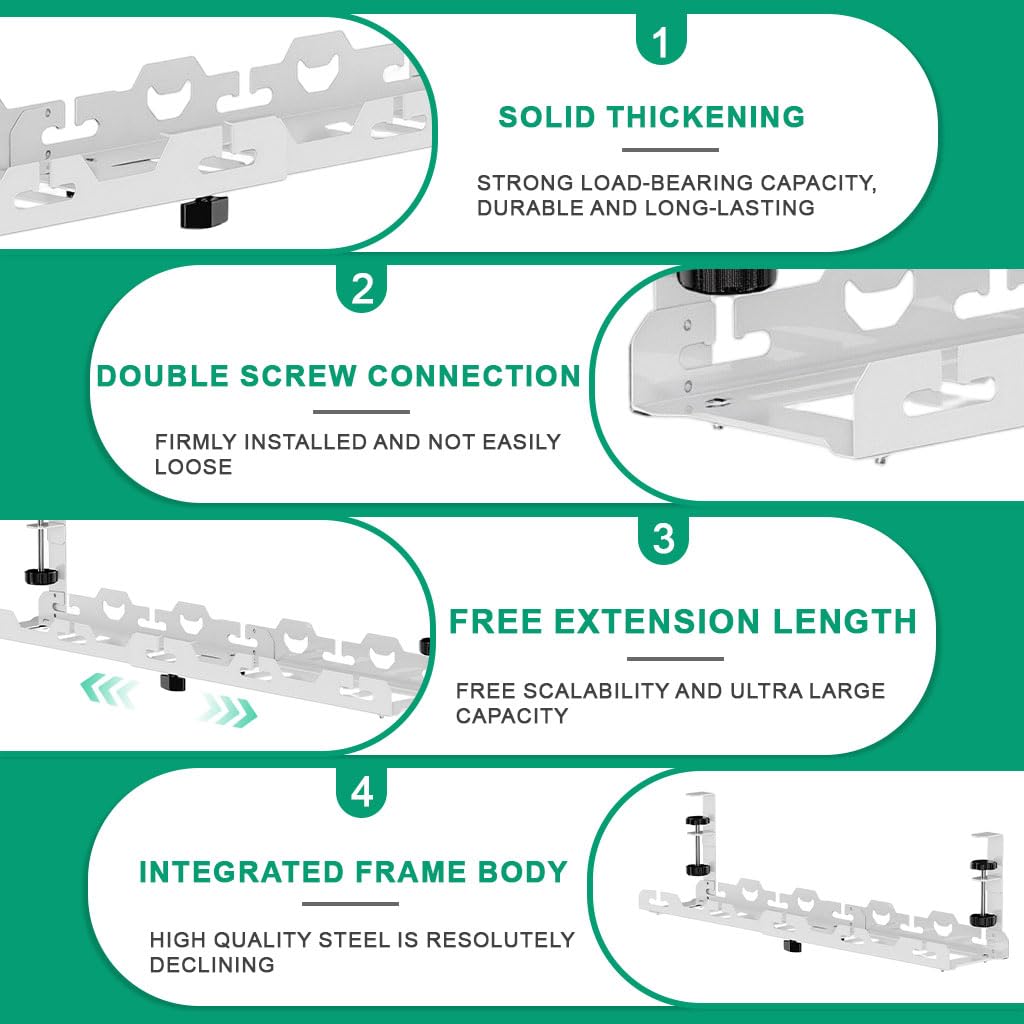 1

SOLID THICKENING

STRONG LOAD-BEARING CAPACITY, DURABLE AND LONG-LASTING

2

DOUBLE SCREW CONNECTION

FIRMLY INSTALLED AND NOT EASILY LOOSE

3

FREE EXTENSION LENGTH

FREE SCALABILITY AND ULTRA LARGE CAPACITY

4

INTEGRATED FRAME BODY

HIGH QUALITY STEEL IS RESOLUTELY DECLINING