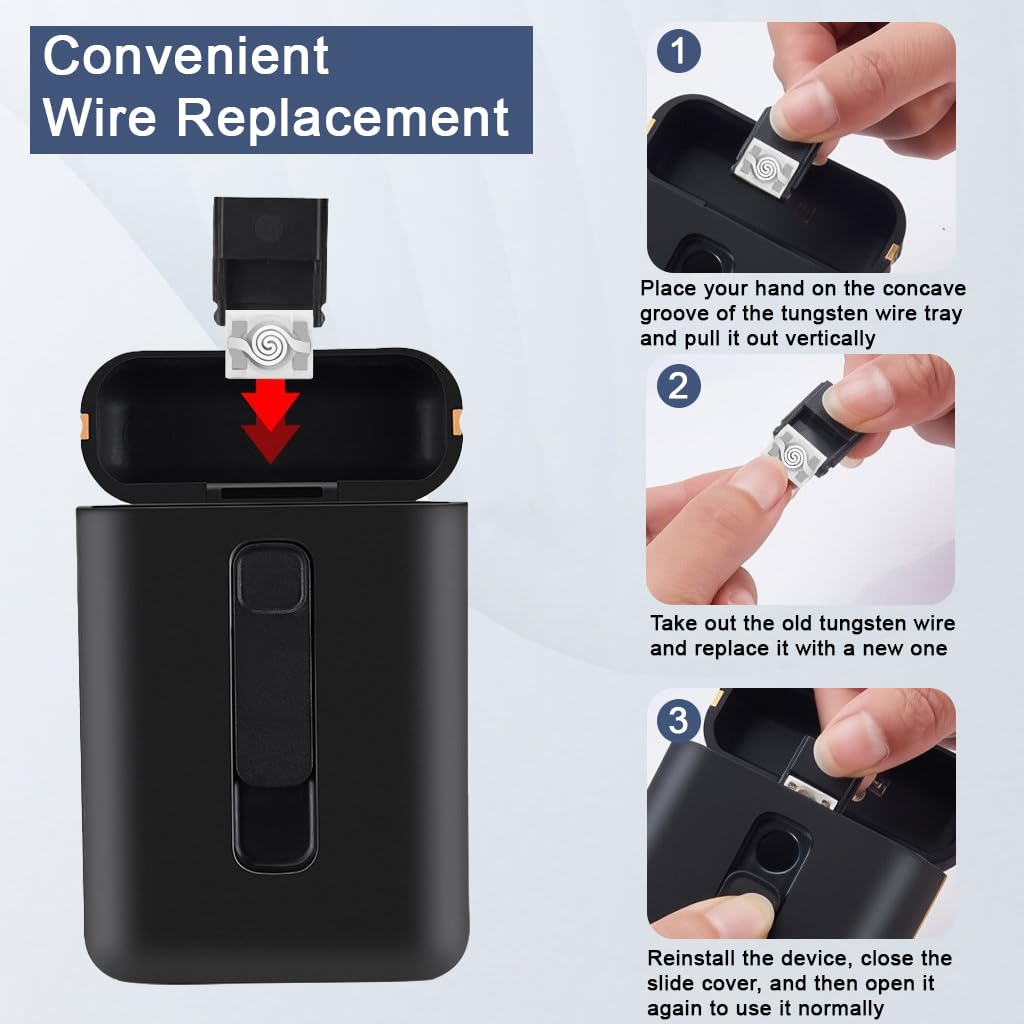 Convenient Wire Replacement

1

Place your hand on the concave groove of the tungsten wire tray and pull it out vertically

2

Take out the old tungsten wire and replace it with a new one

3

Reinstall the device, close the slide cover, and then open it again to use it normally