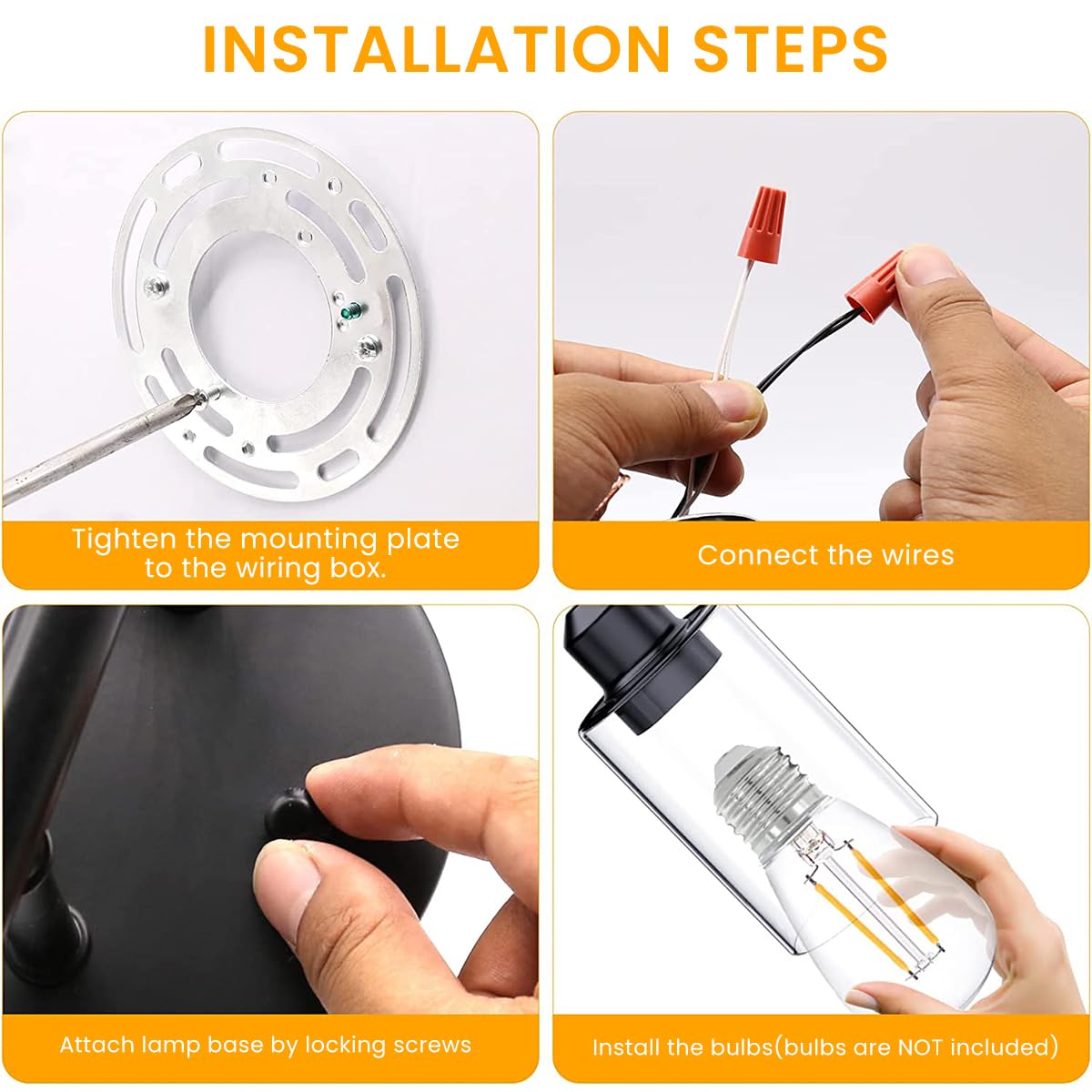 INSTALLATION STEPS

Tighten the mounting plate to the wiring box.

Connect the wires

Attach lamp base by locking screws

Install the bulbs(bulbs are NOT included)