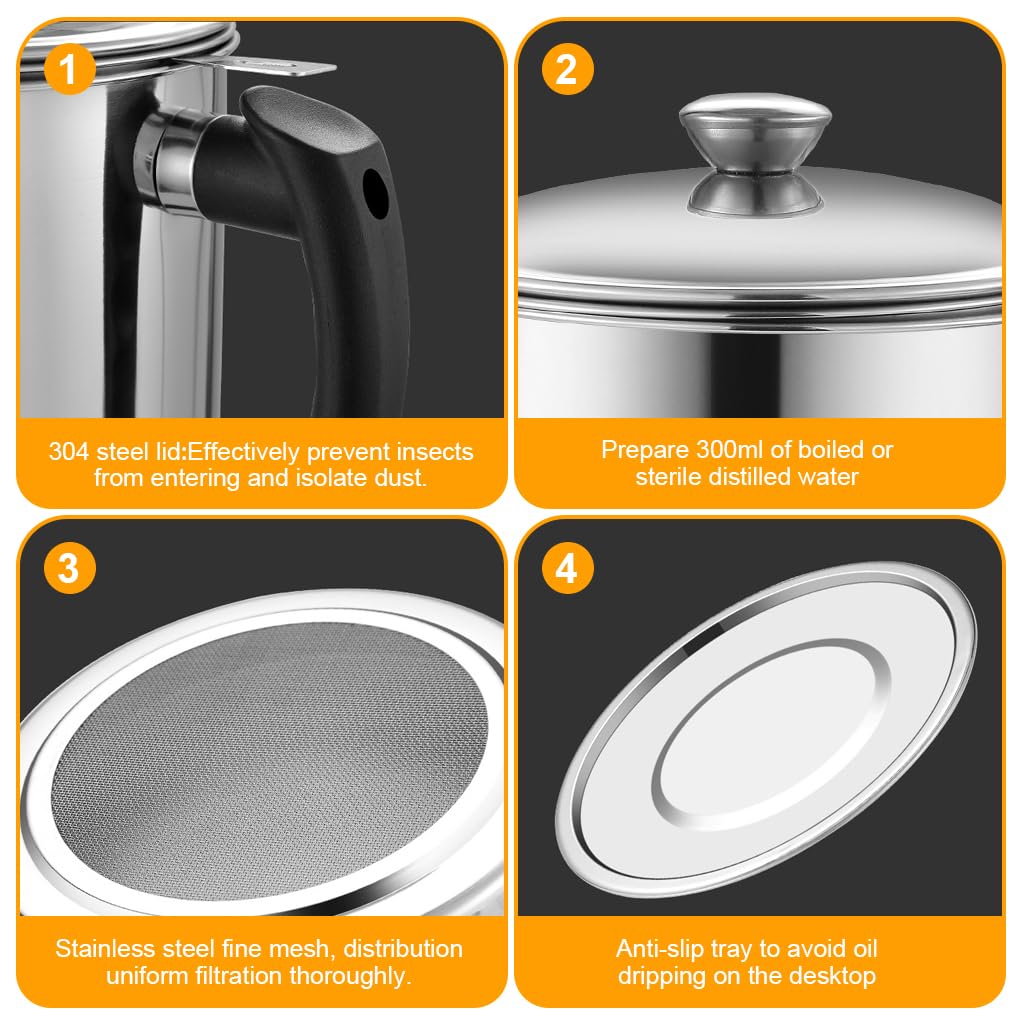 1

304 steel lid:Effectively prevent insects from entering and isolate dust.

2

Prepare 300ml of boiled or sterile distilled water

3

Stainless steel fine mesh, distribution uniform filtration thoroughly.

4

Anti-slip tray to avoid oil dripping on the desktop