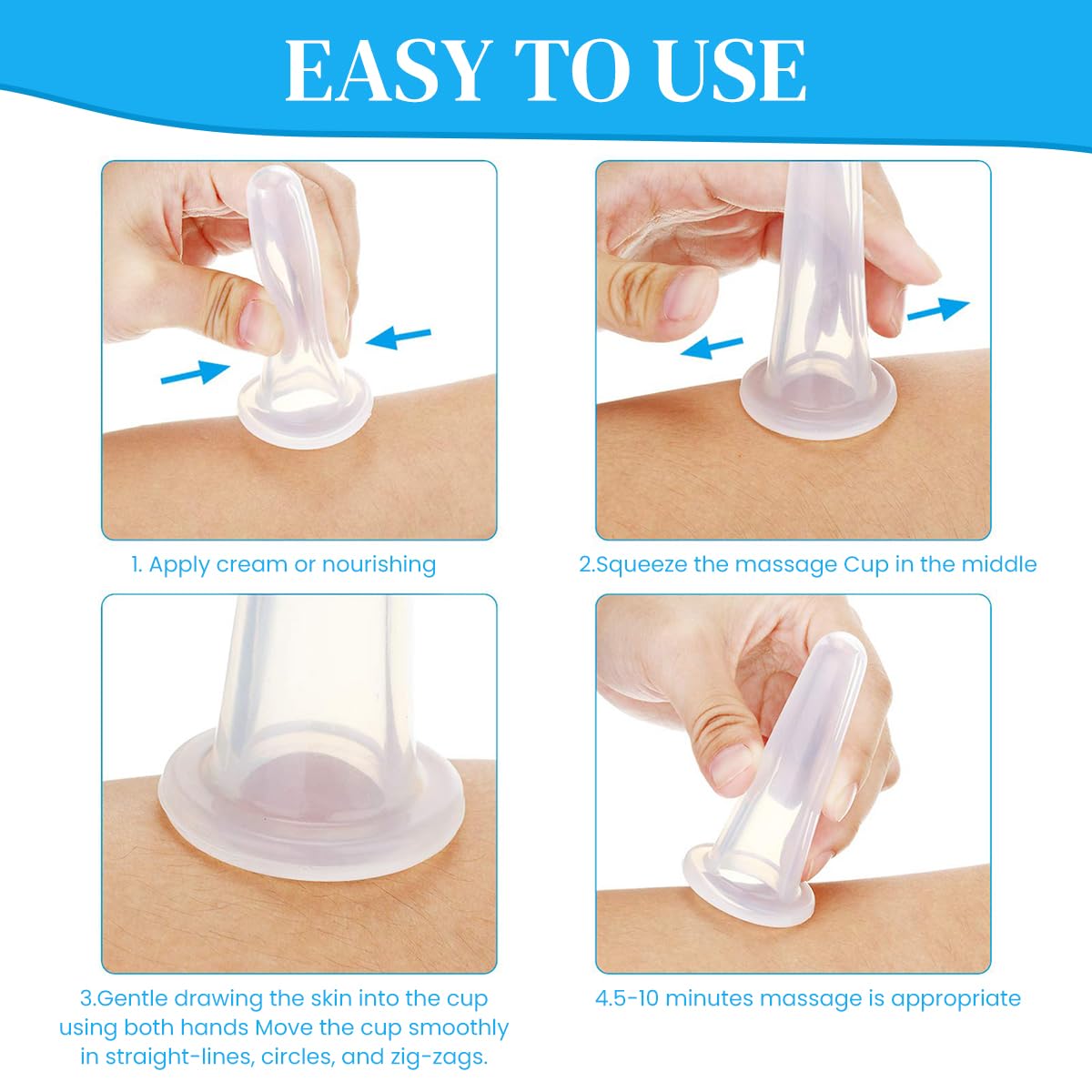 EASY TO USE

1. Apply cream or nourishing

2.Squeeze the massage Cup in the middle

3.Gentle drawing the skin into the cup using both hands Move the cup smoothly in straight-lines, circles, and zig-zags.

4.5-10 minutes massage is appropriate