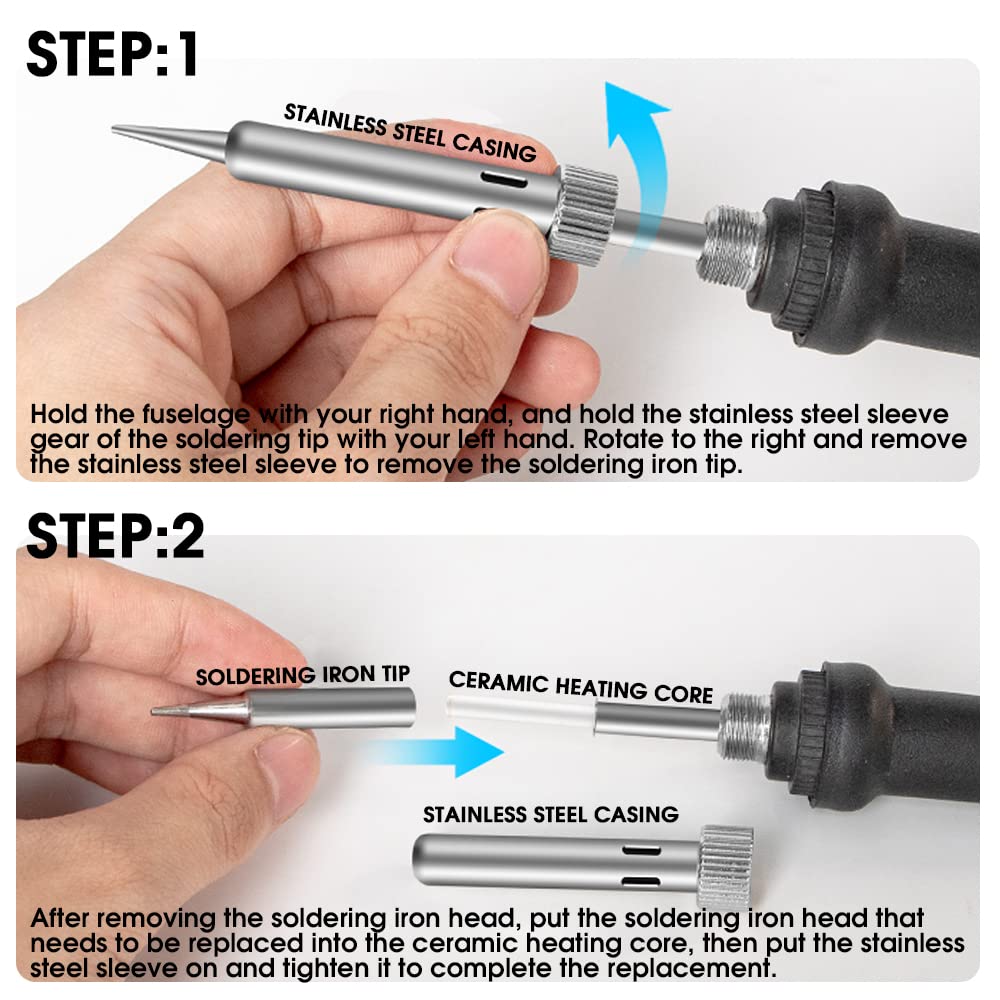 STEP:1

STAINLESS STEEL CASING

Hold the fuselage with your right hand, and hold the stainless steel sleeve gear of the soldering tip with your left hand. Rotate to the right and remove the stainless steel sleeve to remove the soldering iron tip.

STEP:2

SOLDERING IRON TIP

CERAMIC HEATING CORE

STAINLESS STEEL CASING

After removing the soldering iron head, put the soldering iron head that needs to be replaced into the ceramic heating core, then put the stainless steel sleeve on and tighten it to complete the replacement.