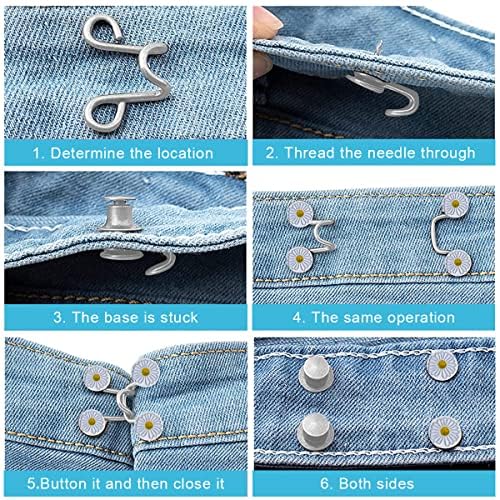 1. Determine the location

2. Thread the needle through

3. The base is stuck

4. The same operation

5.Button it and then close it

6. Both sides