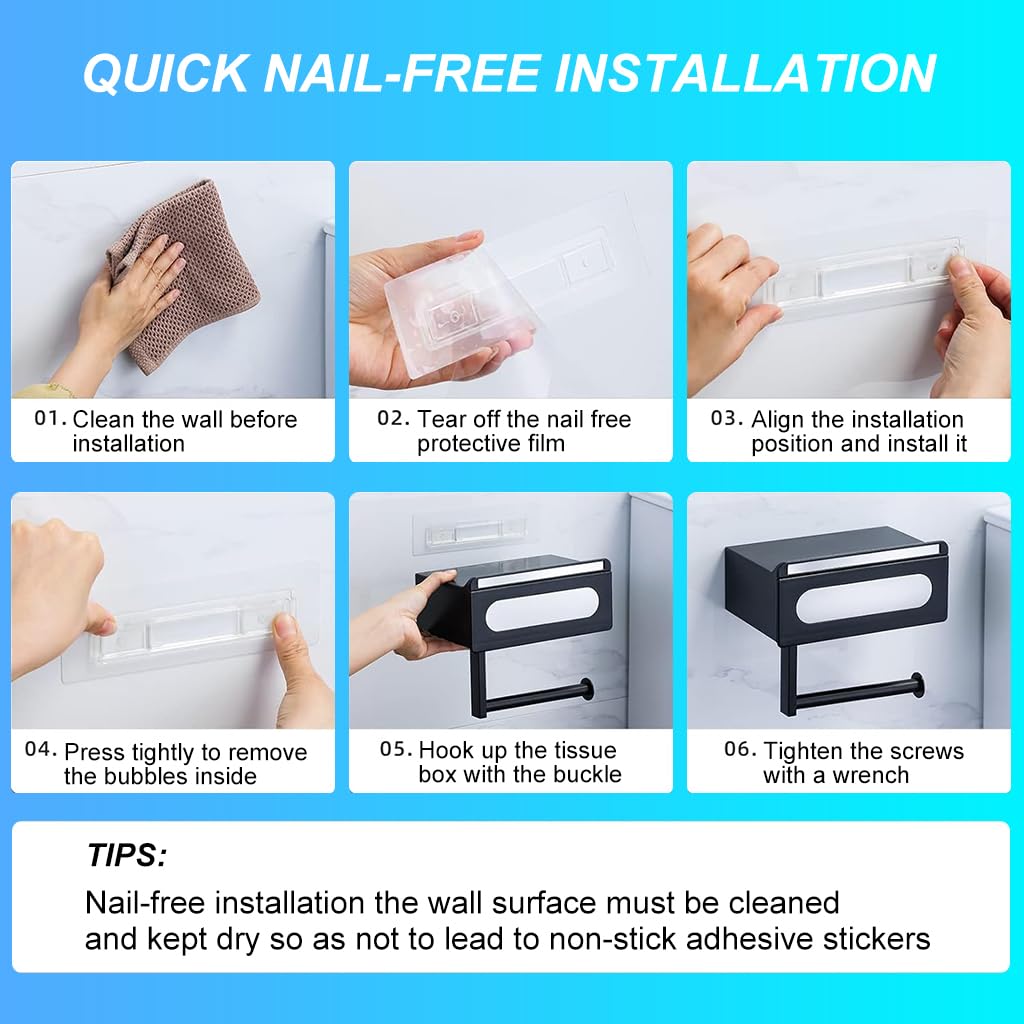 QUICK NAIL-FREE INSTALLATION

01. Clean the wall before installation

02. Tear off the nail free protective film

03. Align the installation position and install it

04. Press tightly to remove the bubbles inside

05. Hook up the tissue box with the buckle

06. Tighten the screws with a wrench

TIPS:

Nail-free installation the wall surface must be cleaned and kept dry so as not to lead to non-stick adhesive stickers