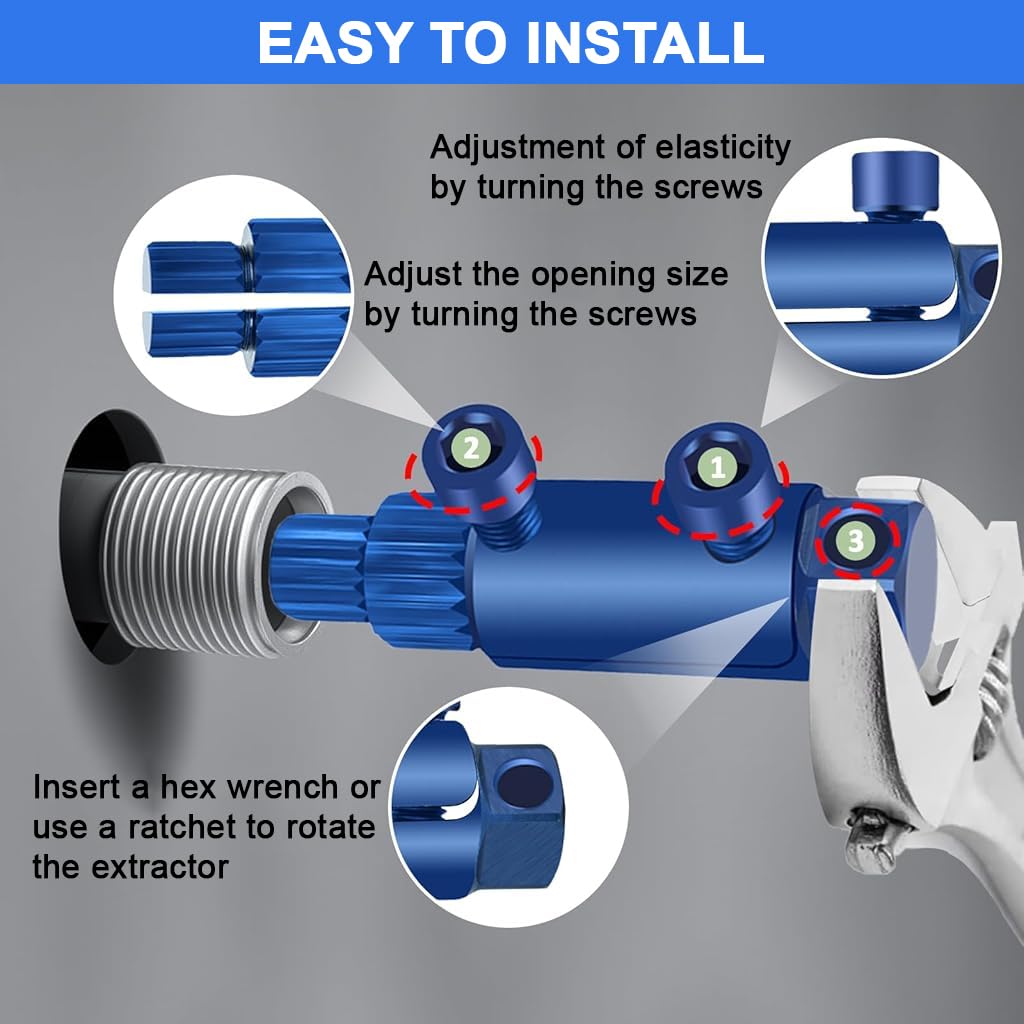 EASY TO INSTALL

Adjustment of elasticity by turning the screws

Adjust the opening size by turning the screws

2

1

3

Insert a hex wrench or use a ratchet to rotate the extractor