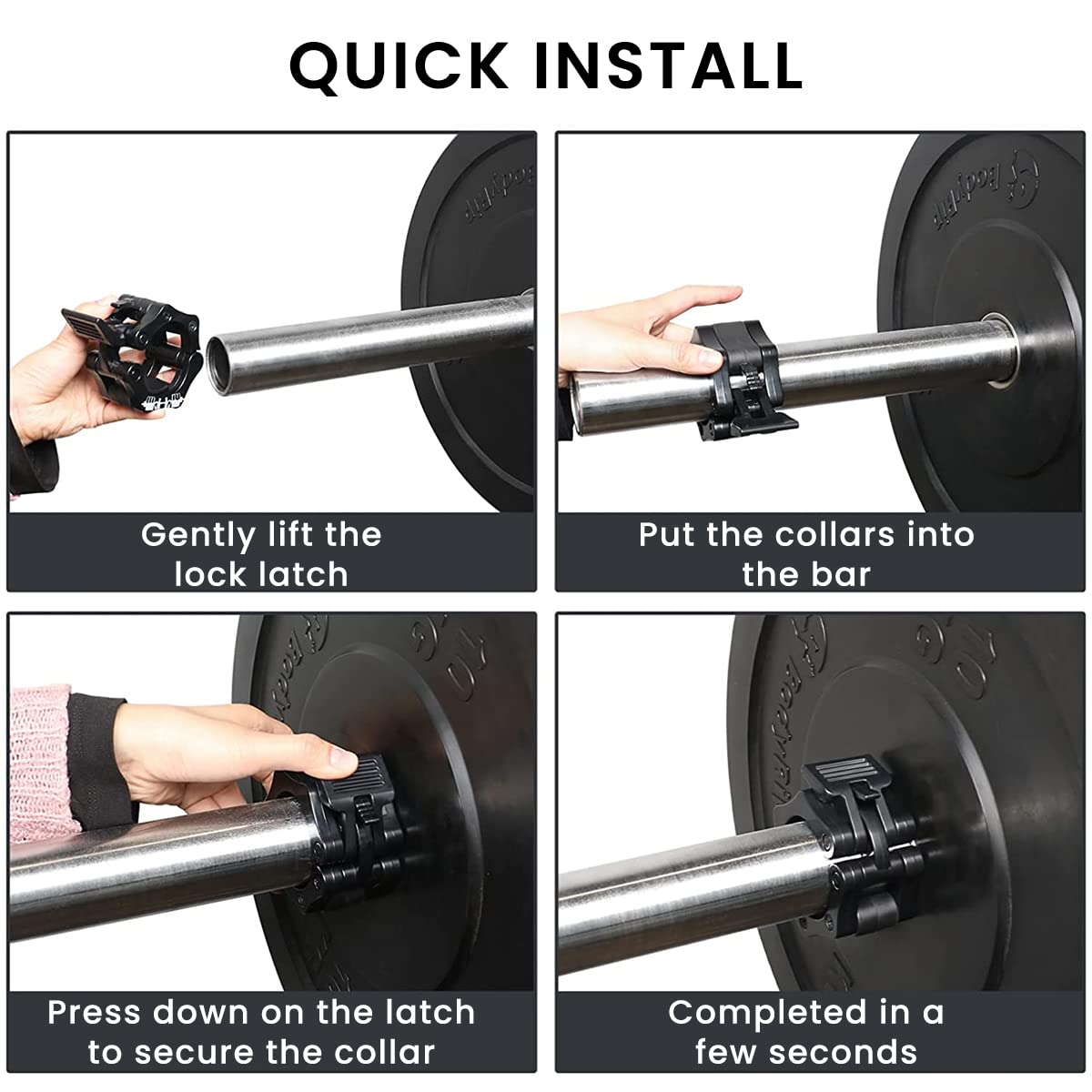 QUICK INSTALL

Gently lift the lock latch

Put the collars into the bar

Press down on the latch to secure the collar

Completed in a few seconds