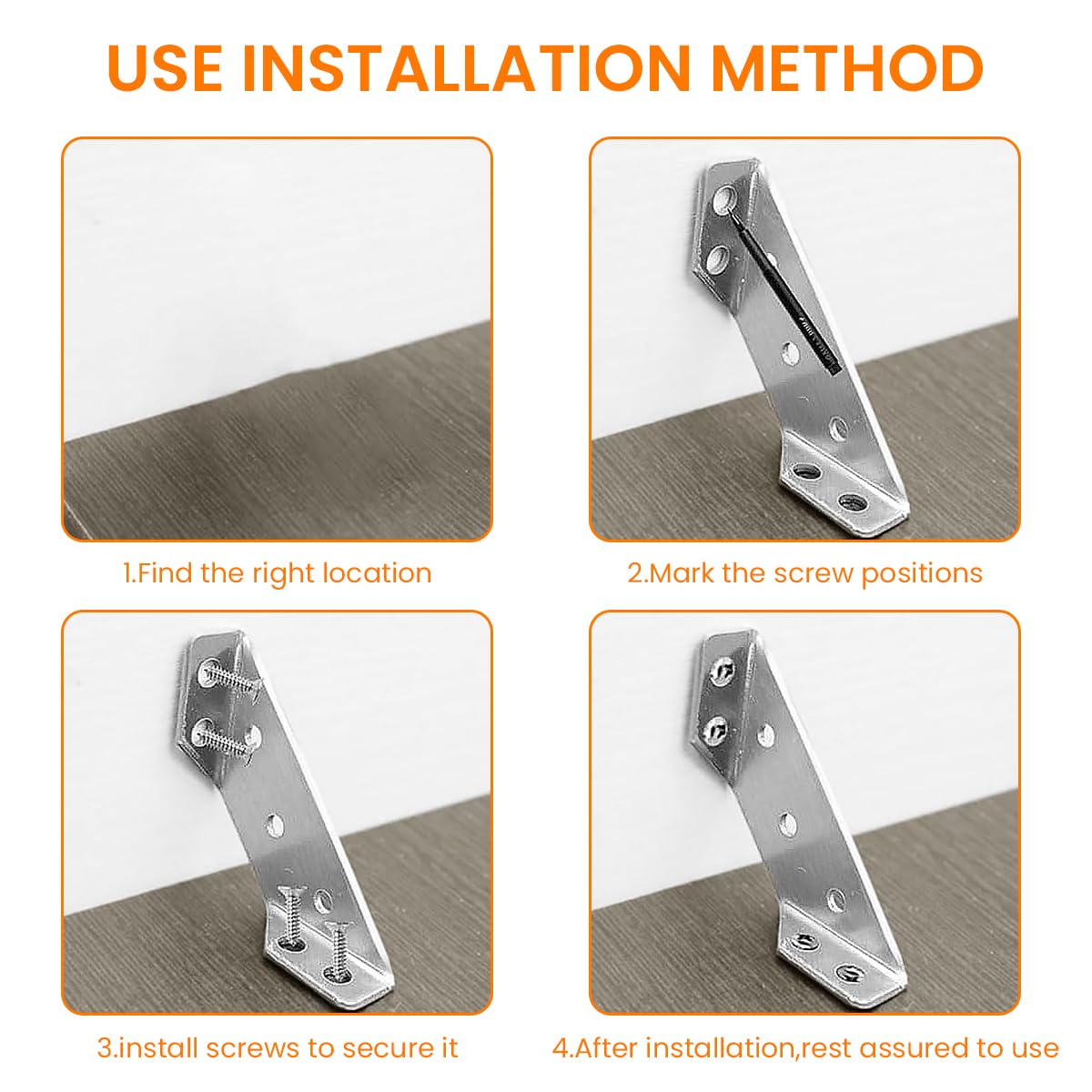 USE INSTALLATION METHOD

1.Find the right location

2.Mark the screw positions

3.install screws to secure it

4.After installation,rest assured to use