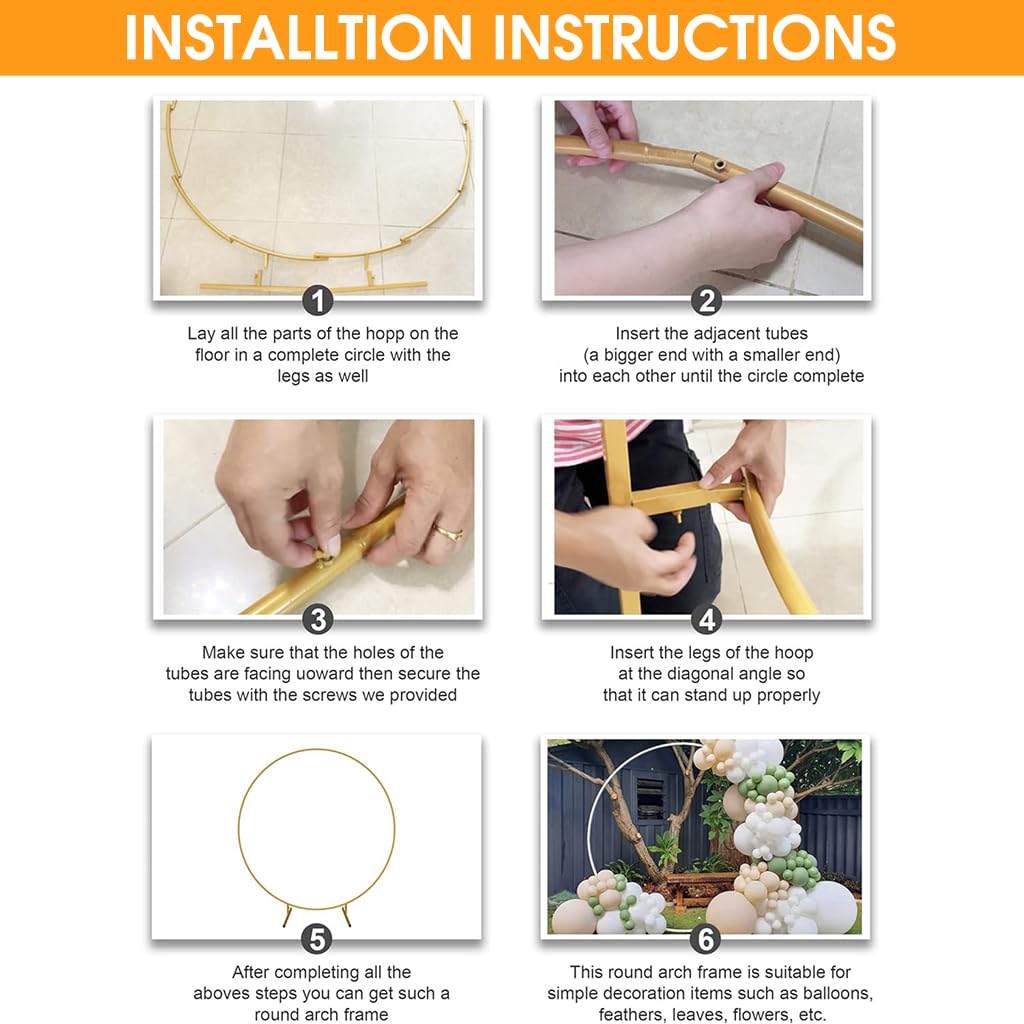 INSTALLTION INSTRUCTIONS

1

Lay all the parts of the hopp on the floor in a complete circle with the legs as well

2

Insert the adjacent tubes (a bigger end with a smaller end) into each other until the circle complete

3

Make sure that the holes of the tubes are facing uoward then secure the tubes with the screws we provided

4

Insert the legs of the hoop at the diagonal angle so that it can stand up properly

5

After completing all the aboves steps you can get such a round arch frame

6

This round arch frame is suitable for simple decoration items such as balloons, feathers, leaves, flowers, etc.