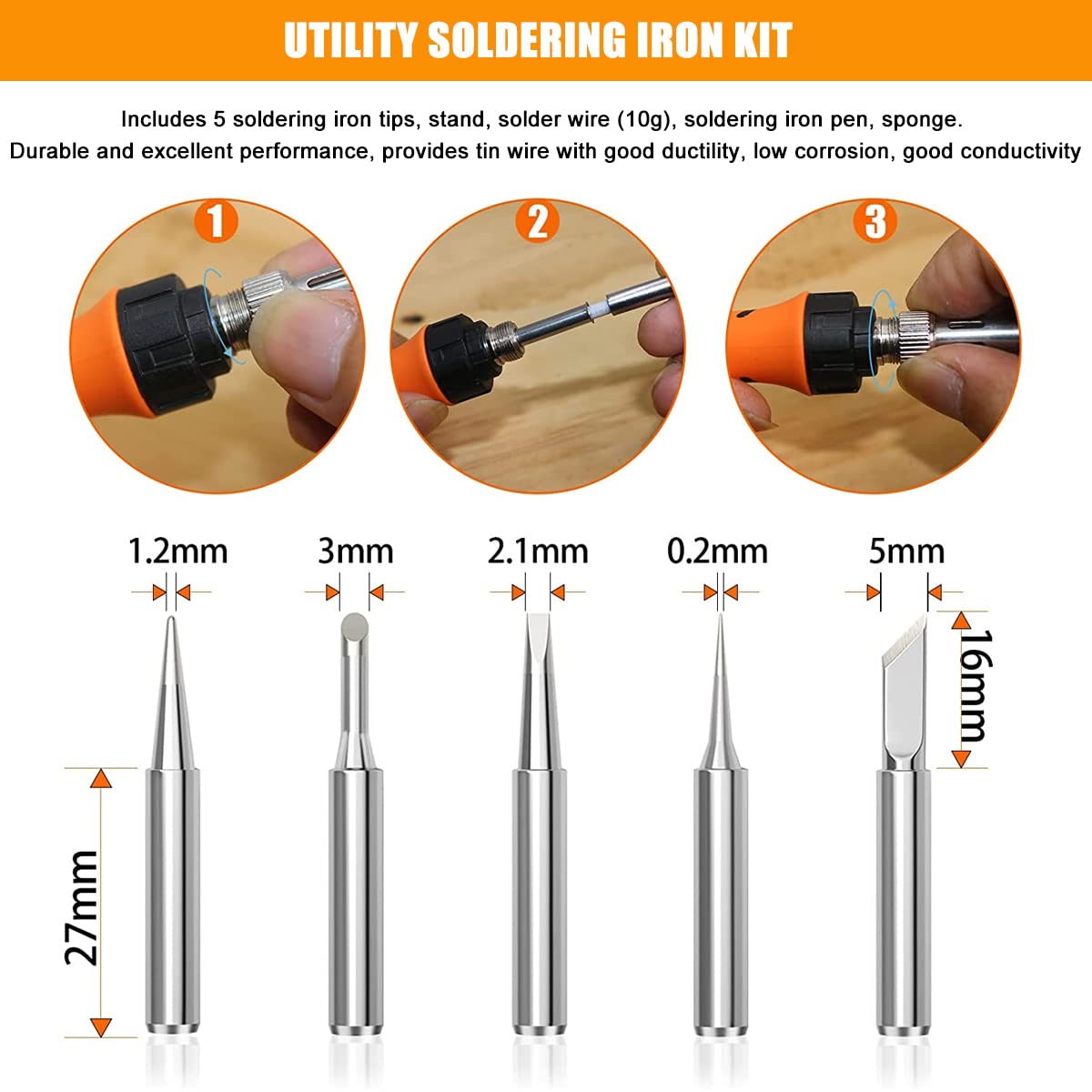 UTILITY SOLDERING IRON KIT

Includes 5 soldering iron tips, stand, solder wire (10g), soldering iron pen, sponge.
Durable and excellent performance, provides tin wire with good ductility, low corrosion, good conductivity

1

2

3

1.2mm

3mm

2.1mm

0.2mm

5mm

16mm

27mm