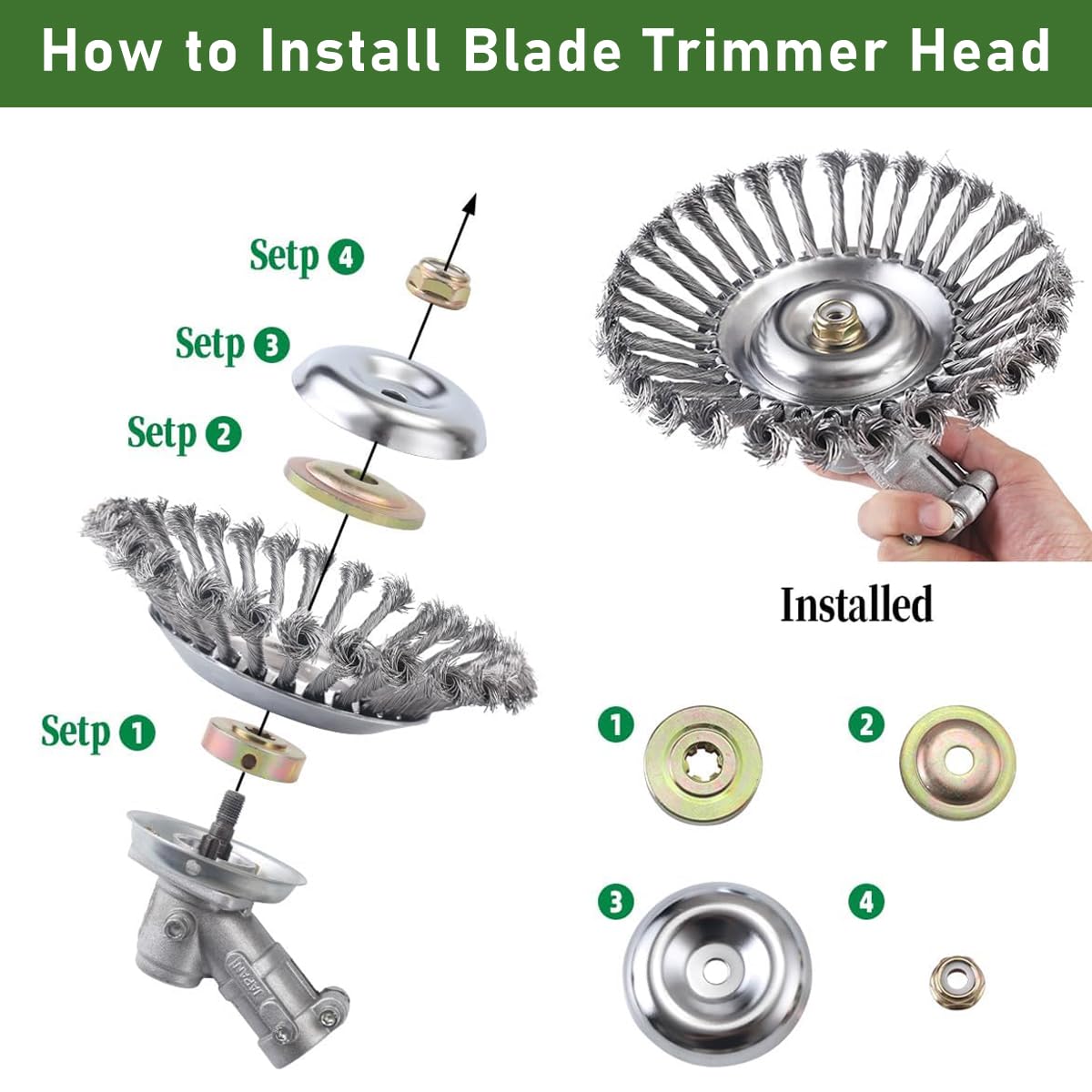 How to Install Blade Trimmer Head

Setp 4

Setp 3

Setp 2

Setp 1

Installed

1

2

3

4