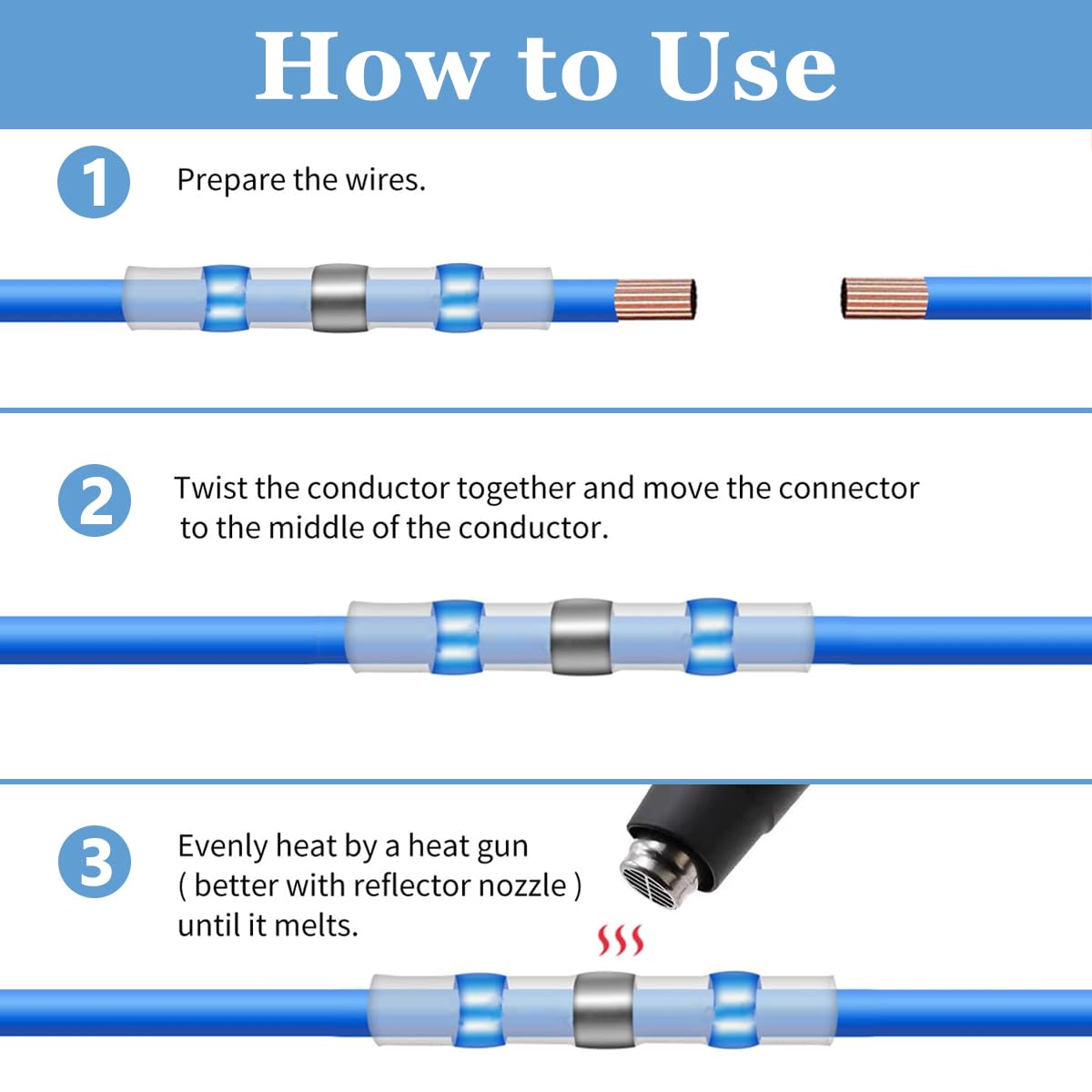 How to Use

1 Prepare the wires.

2 Twist the conductor together and move the connector to the middle of the conductor.

3 Evenly heat by a heat gun ( better with reflector nozzle ) until it melts.