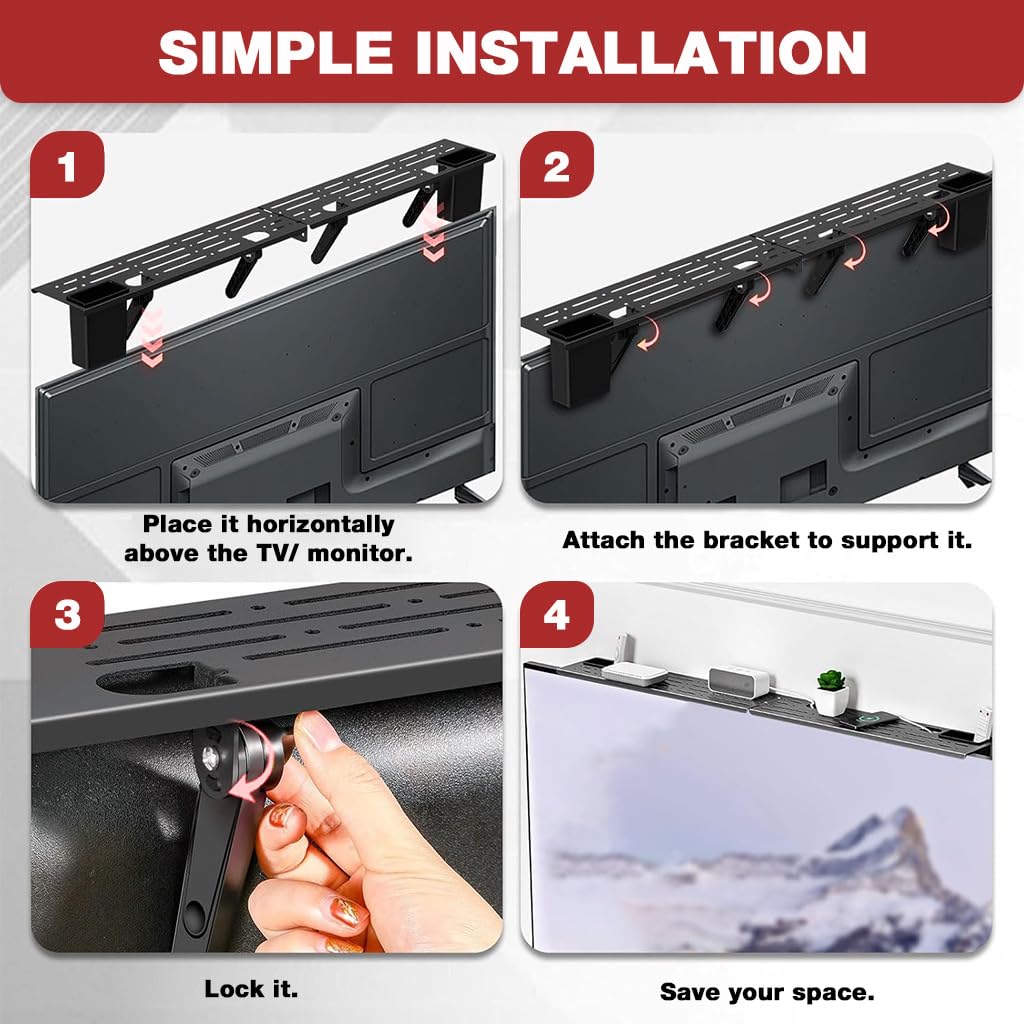 SIMPLE INSTALLATION

1

Place it horizontally above the TV/ monitor.

2

Attach the bracket to support it.

3

Lock it.

4

Save your space.