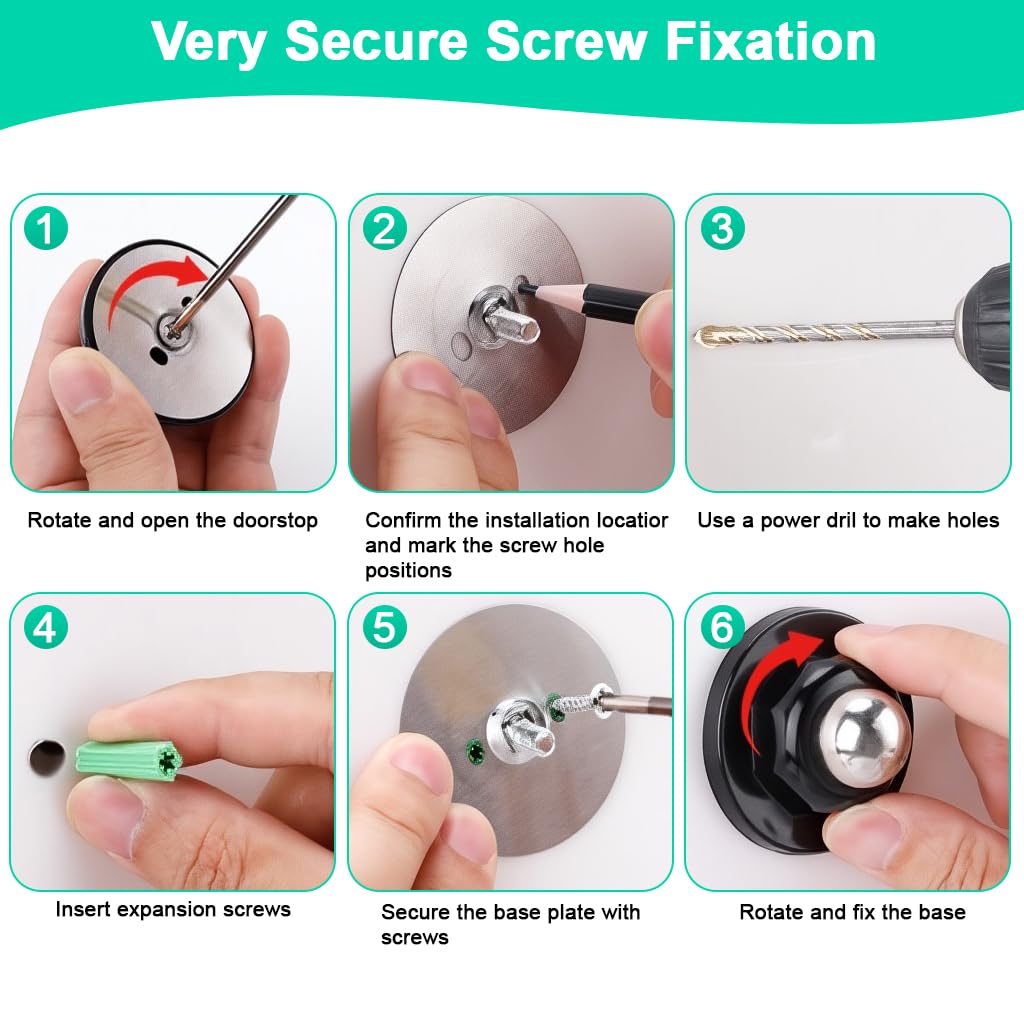 Very Secure Screw Fixation

1

Rotate and open the doorstop

2

Confirm the installation locatior and mark the screw hole positions

3

Use a power dril to make holes

4

Insert expansion screws

5

Secure the base plate with screws

6

Rotate and fix the base