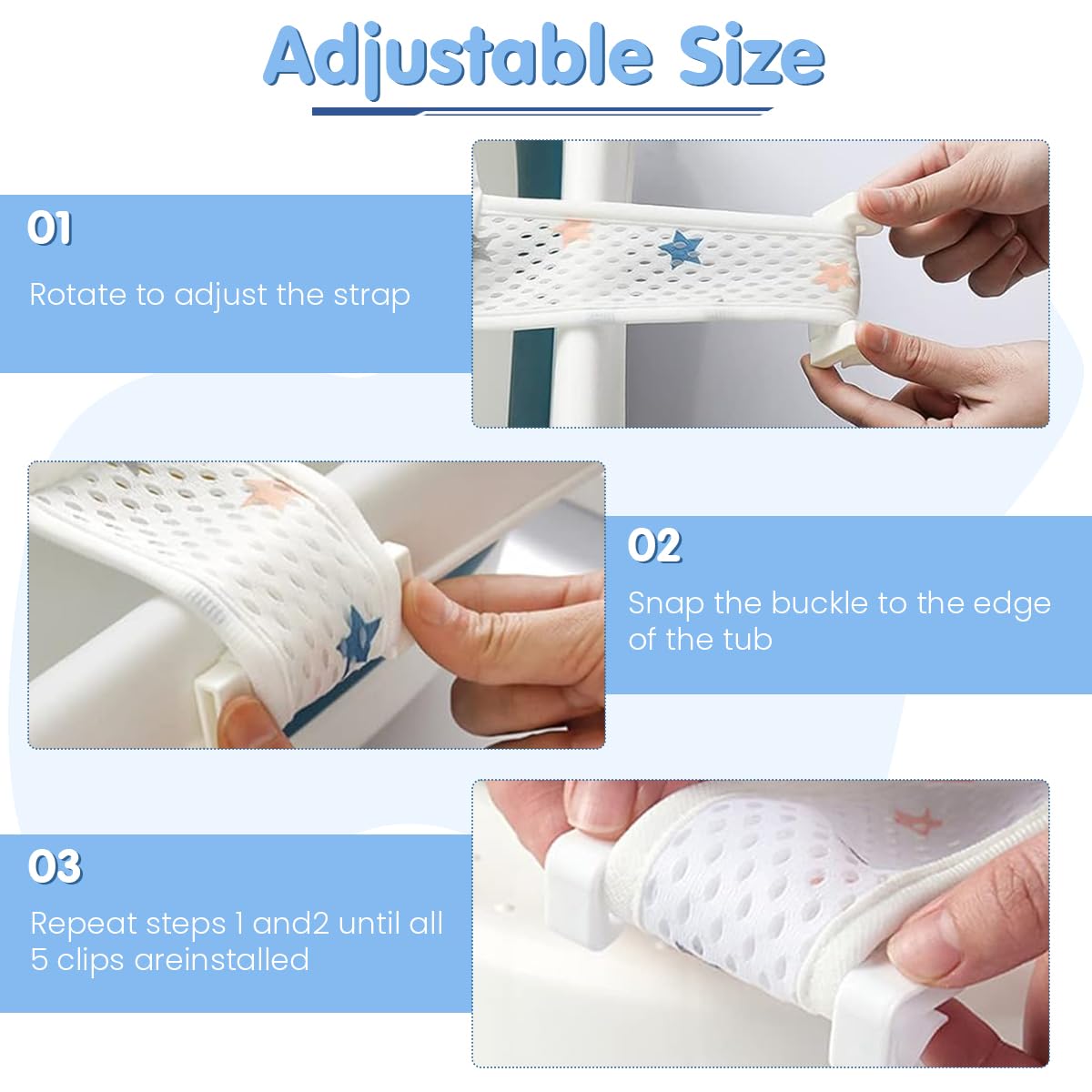 Adjustable Size

01

Rotate to adjust the strap

02

Snap the buckle to the edge of the tub

03

Repeat steps 1 and2 until all 5 clips areinstalled