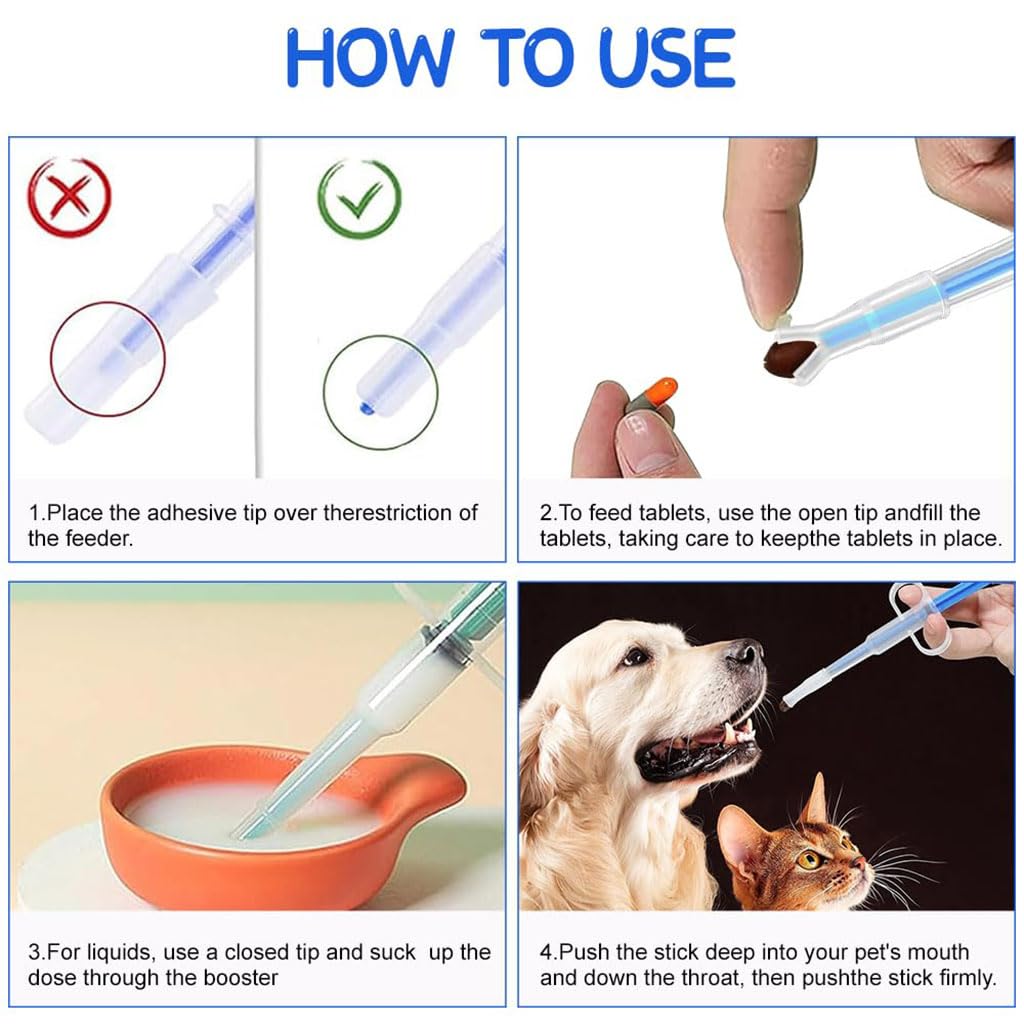 HOW TO USE

1.Place the adhesive tip over therestriction of the feeder.

2.To feed tablets, use the open tip andfill the tablets, taking care to keepthe tablets in place.

3.For liquids, use a closed tip and suck up the dose through the booster

4.Push the stick deep into your pet's mouth and down the throat, then pushthe stick firmly.