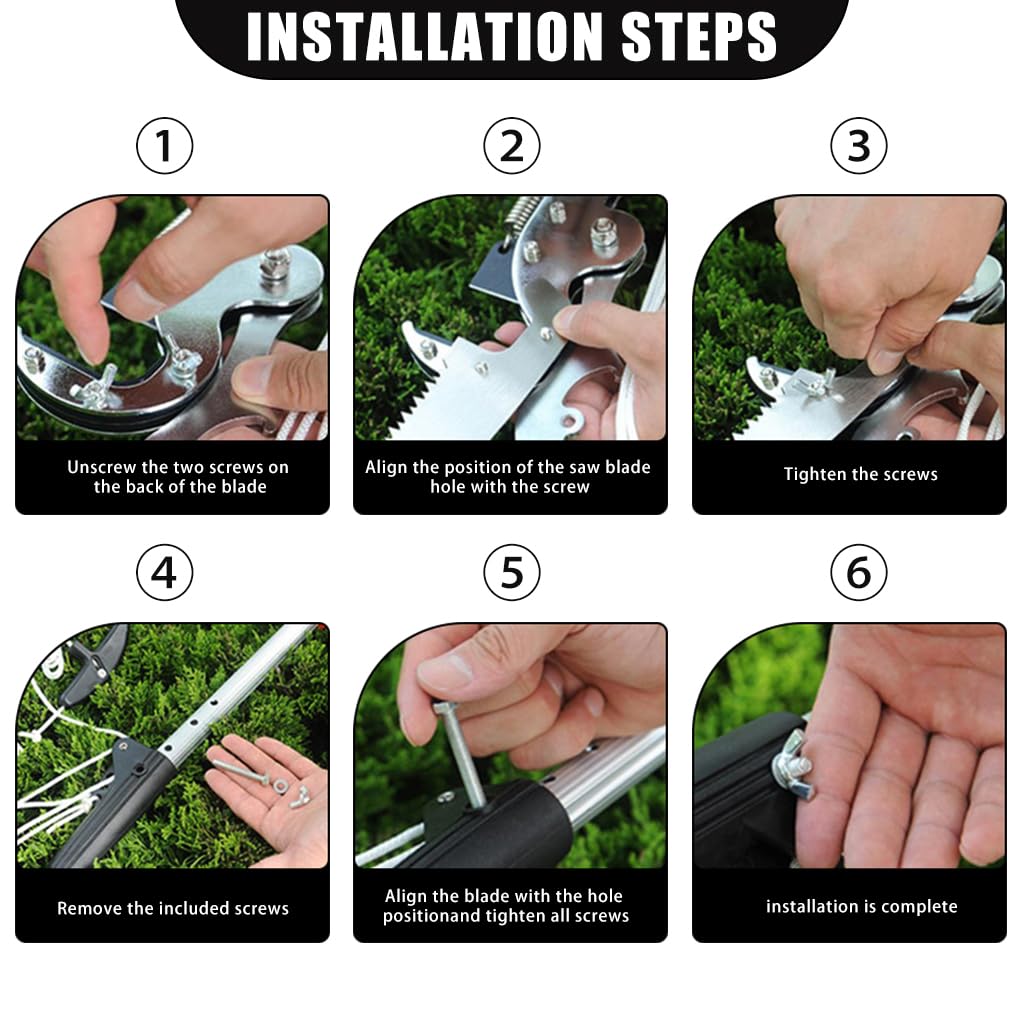 INSTALLATION STEPS

1

Unscrew the two screws on the back of the blade

2

Align the position of the saw blade hole with the screw

3

Tighten the screws

4

Remove the included screws

5

Align the blade with the hole positionand tighten all screws

6

installation is complete