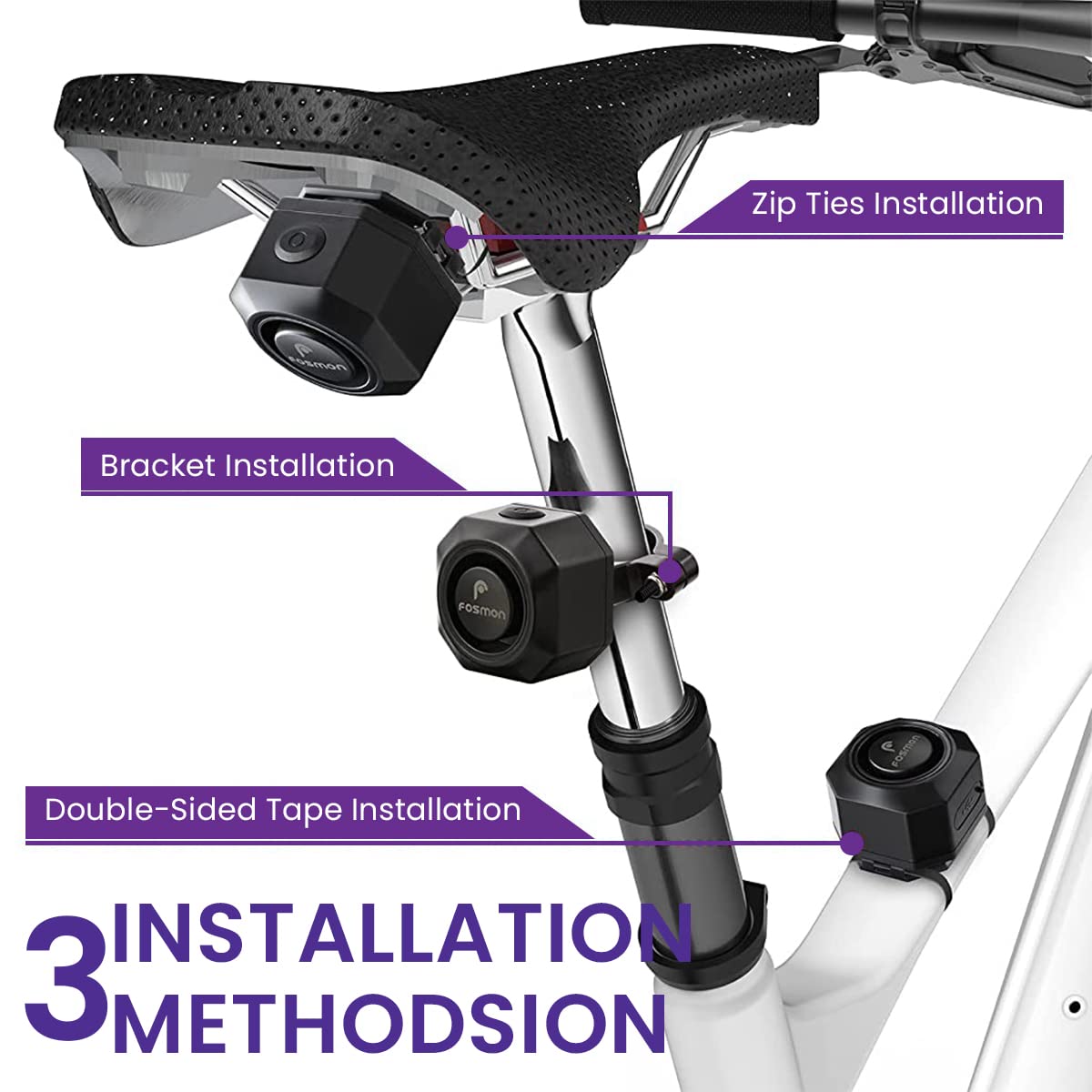 Zip Ties Installation

FOSMON

Bracket Installation

FOSMON

FOSMON

Double-Sided Tape Installation

3 INSTALLATION METHODSION