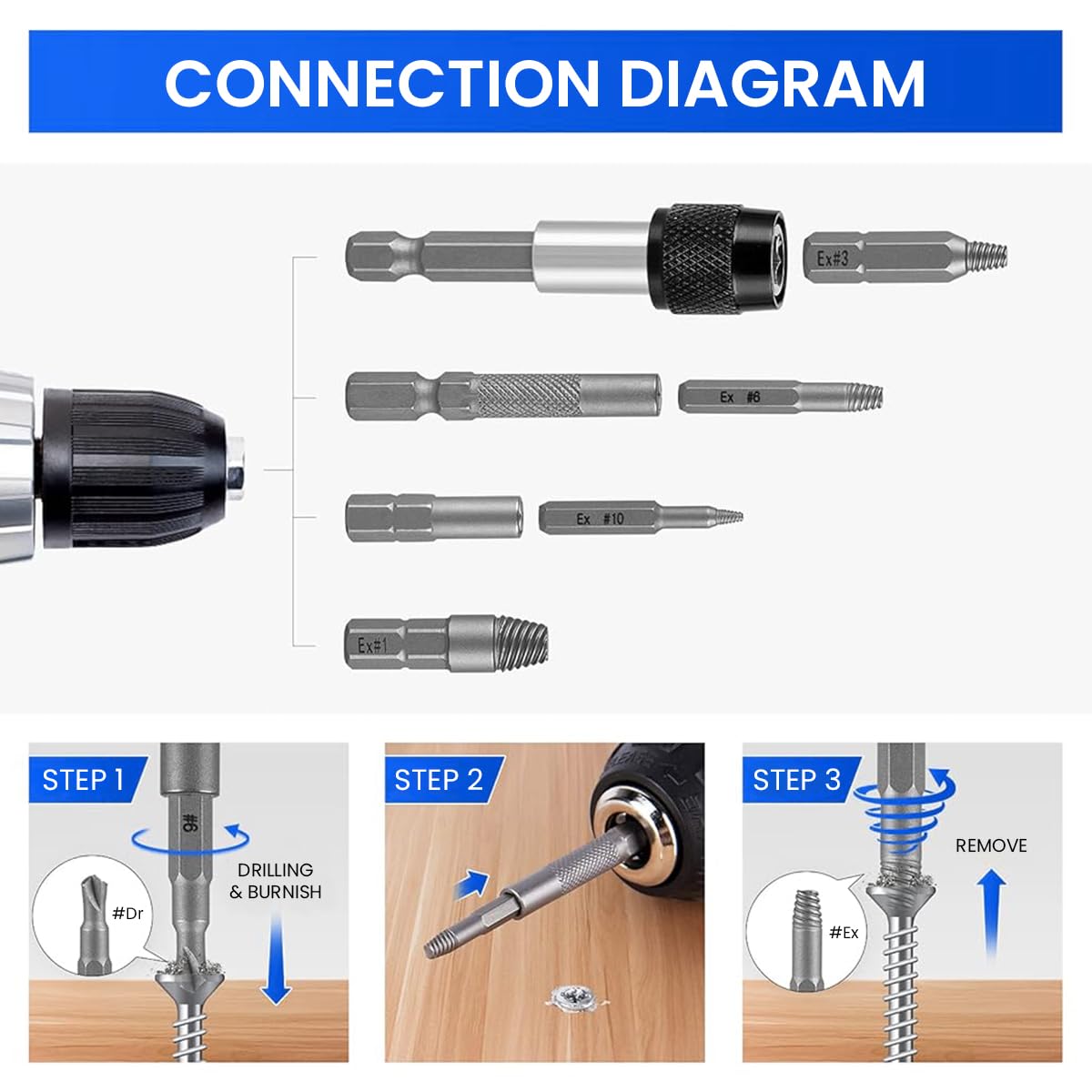 CONNECTION DIAGRAM

Ex#3

Ex #6

Ex #10

Ex#1

STEP 1

#6

DRILLING & BURNISH

#Dr

STEP 2

STEP 3

REMOVE

#Ex