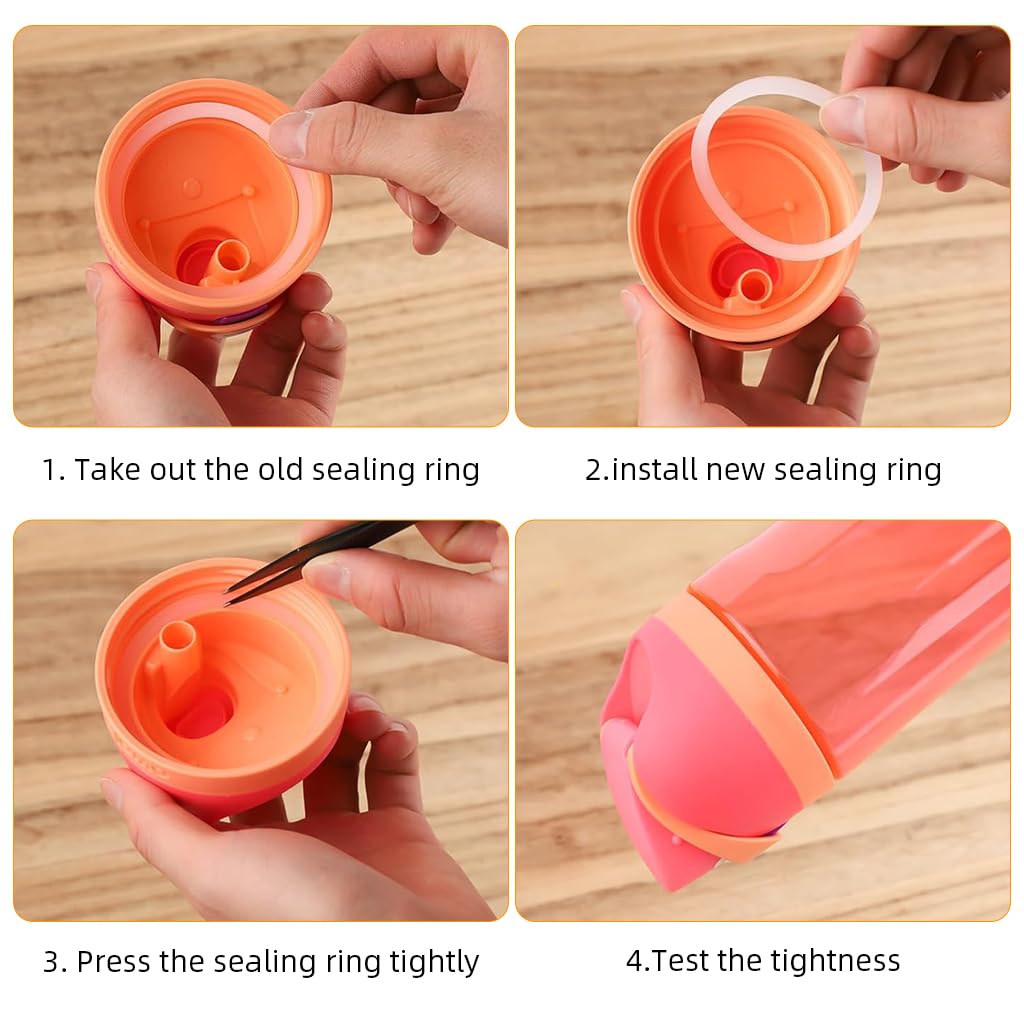 1. Take out the old sealing ring

2.install new sealing ring

3. Press the sealing ring tightly

4.Test the tightness