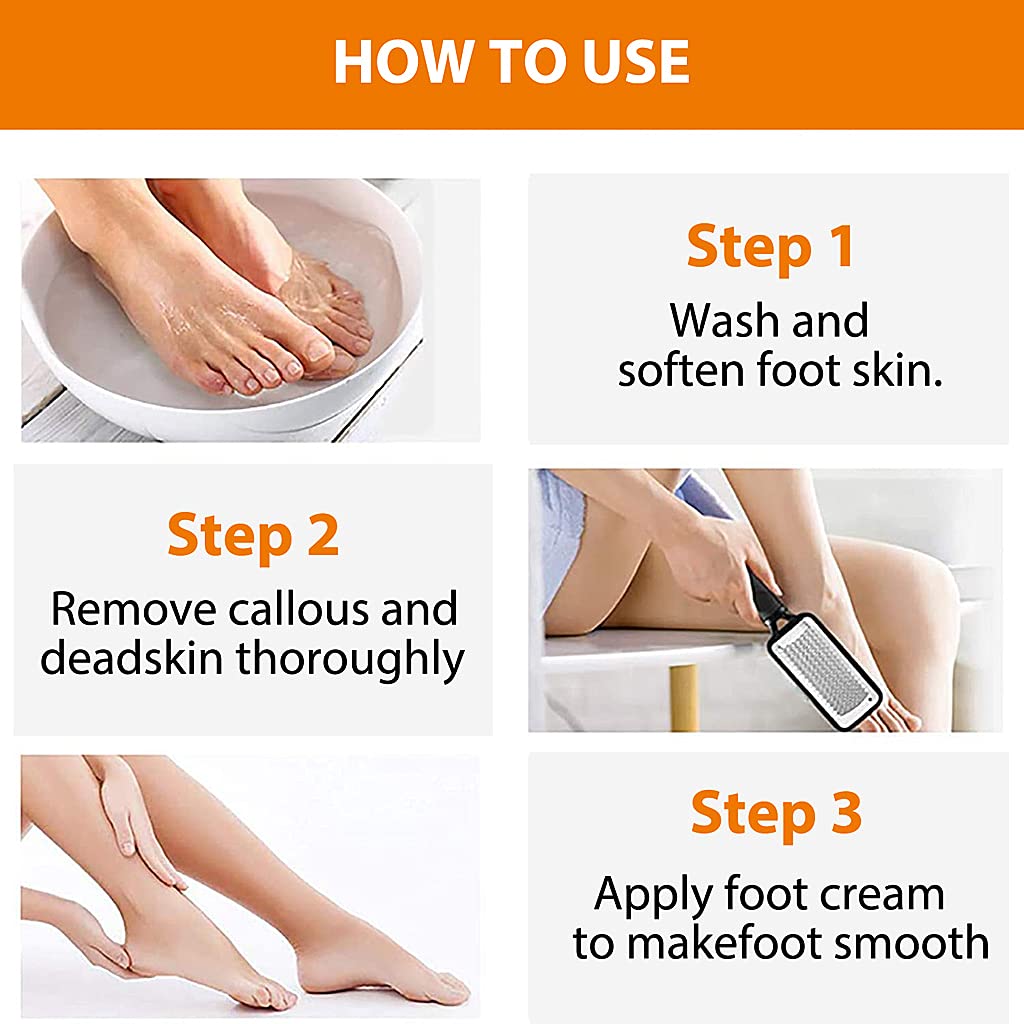 HOW TO USE

Step 1
Wash and soften foot skin.

Step 2
Remove callous and deadskin thoroughly

Step 3
Apply foot cream to makefoot smooth