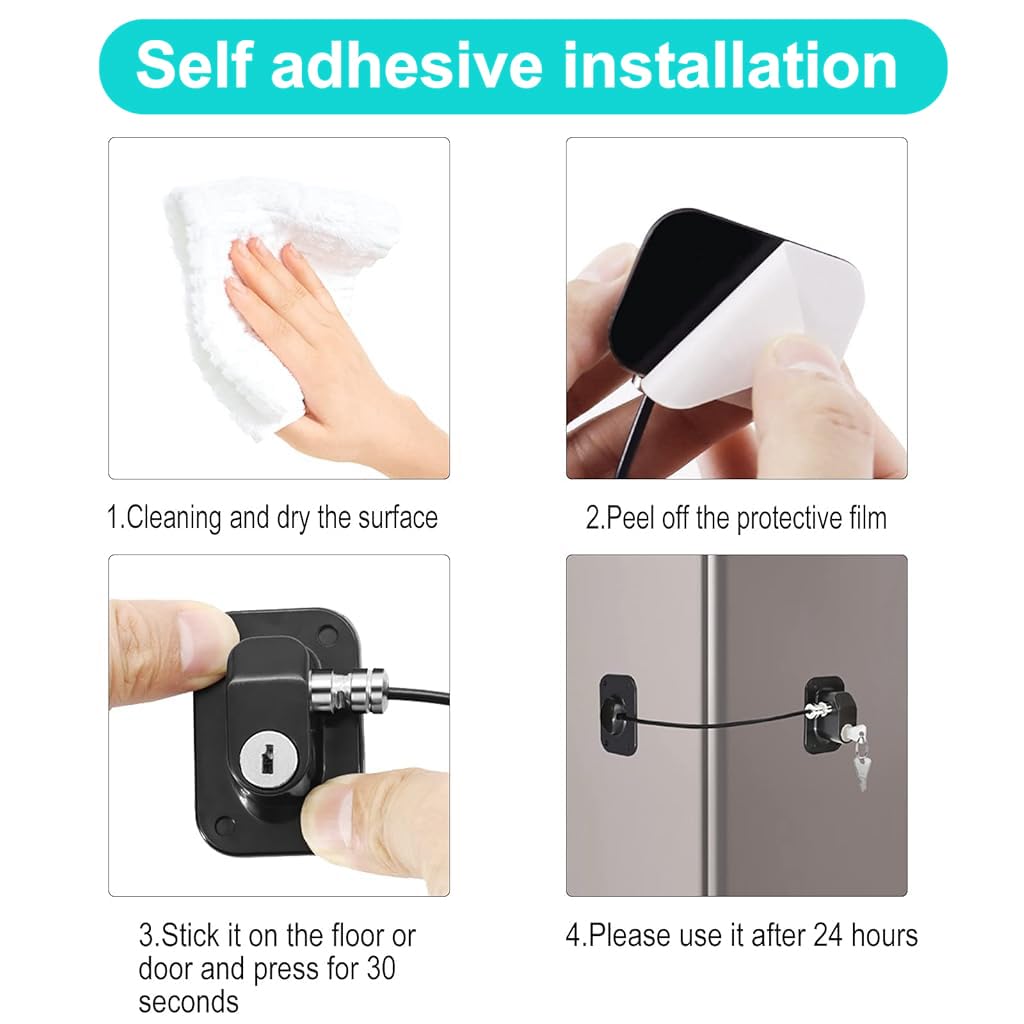 Self adhesive installation

1.Cleaning and dry the surface

2.Peel off the protective film

3.Stick it on the floor or door and press for 30 seconds

4.Please use it after 24 hours