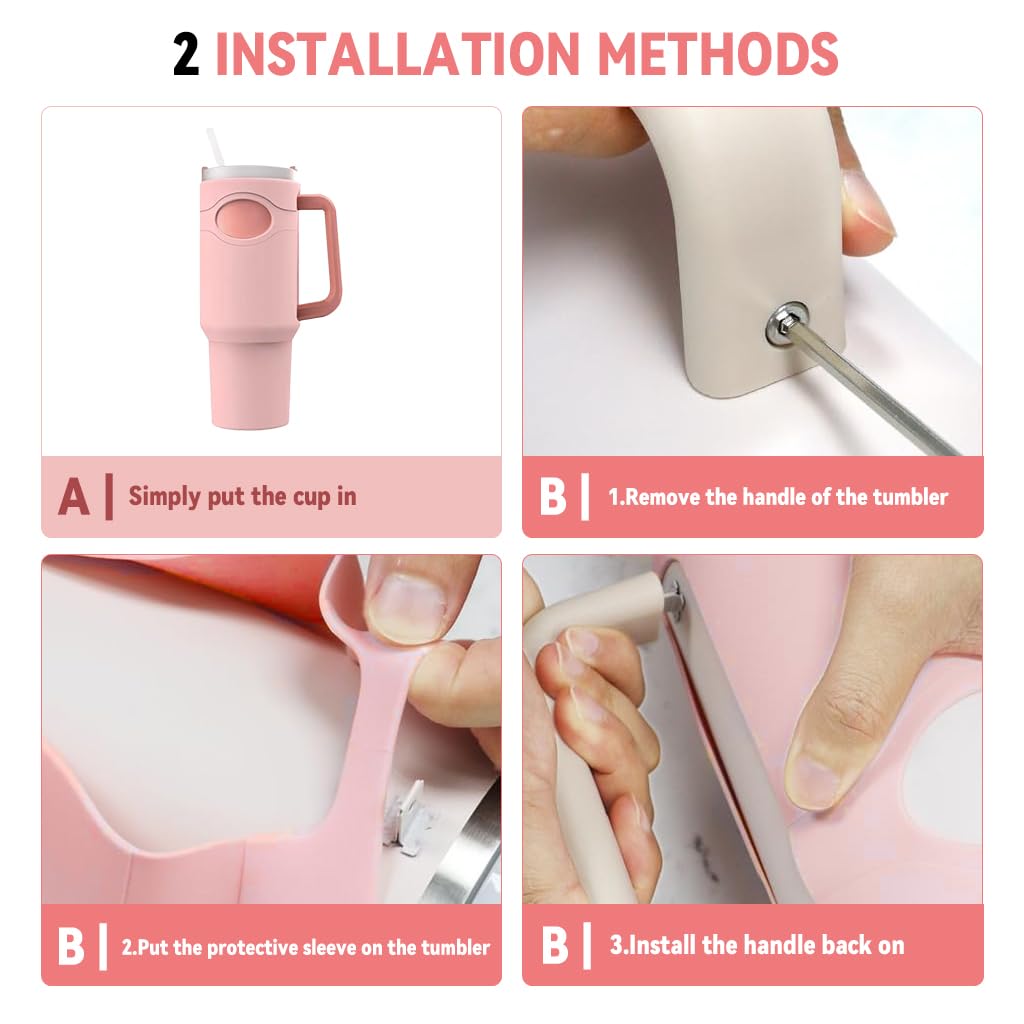 2 INSTALLATION METHODS

A | Simply put the cup in

B | 1.Remove the handle of the tumbler

B | 2.Put the protective sleeve on the tumbler

B | 3.Install the handle back on