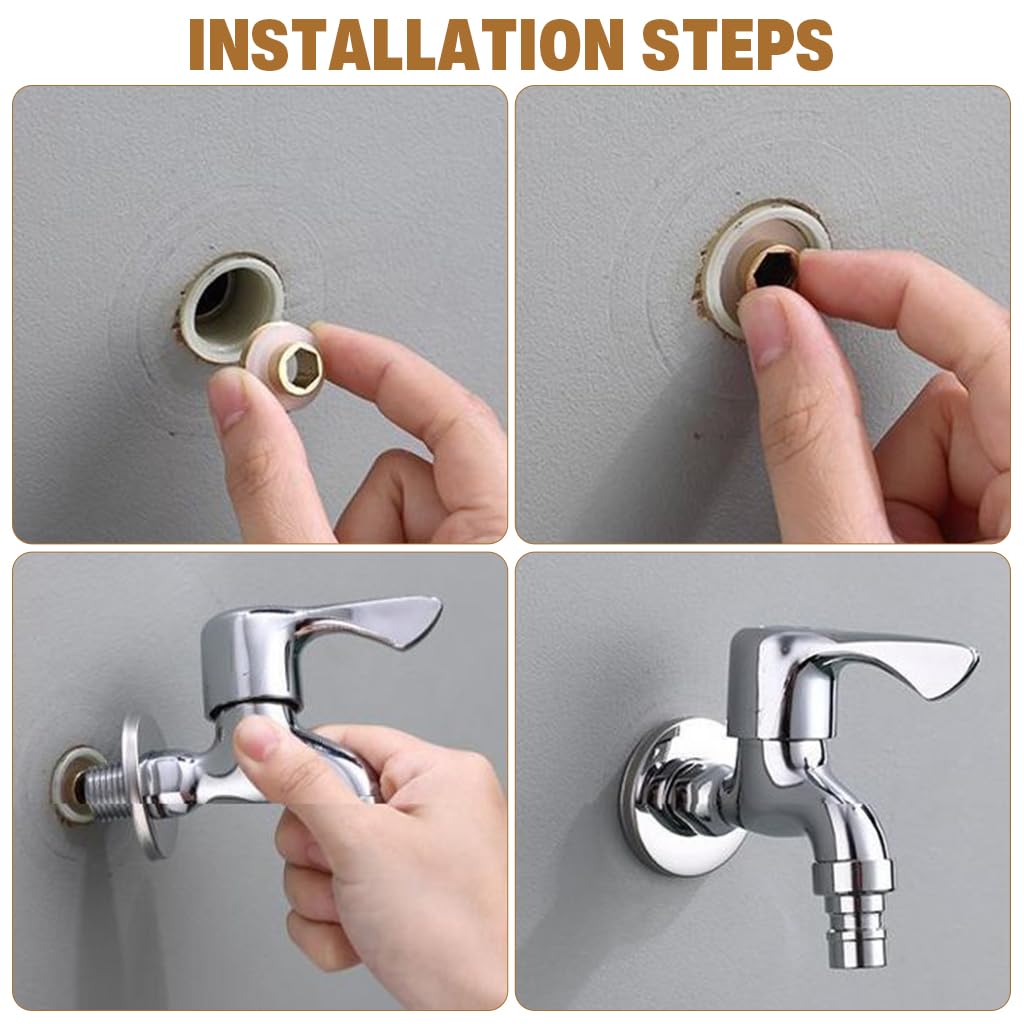 INSTALLATION STEPS