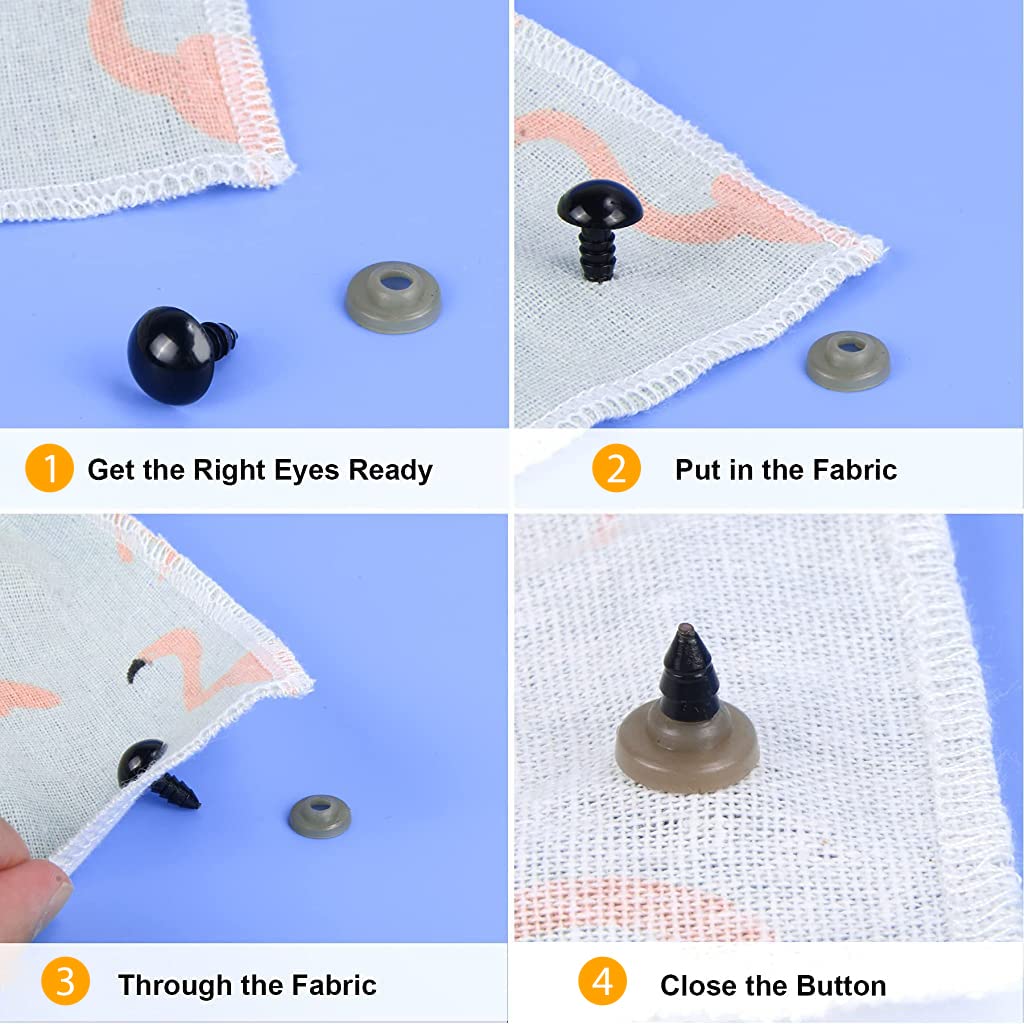 1 Get the Right Eyes Ready

2 Put in the Fabric

3 Through the Fabric

4 Close the Button