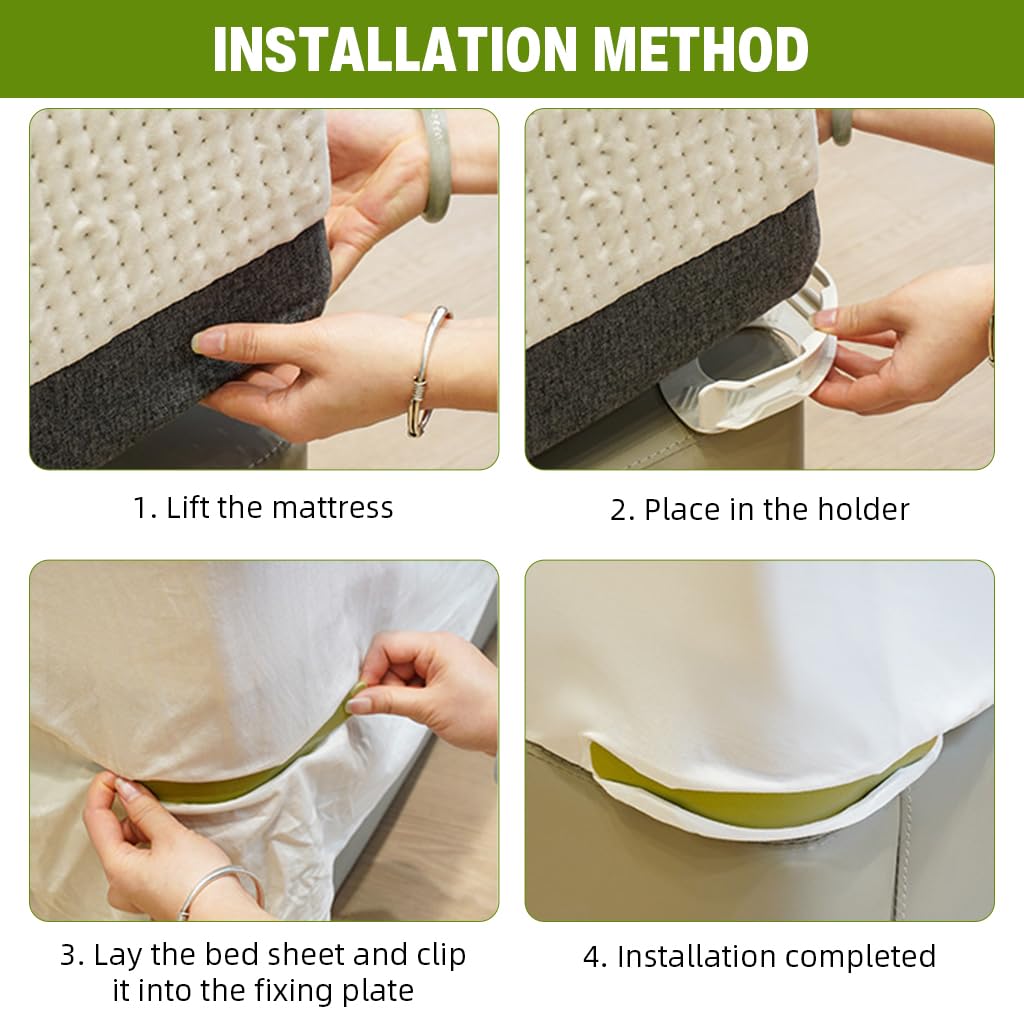 INSTALLATION METHOD

1. Lift the mattress

2. Place in the holder

3. Lay the bed sheet and clip it into the fixing plate

4. Installation completed